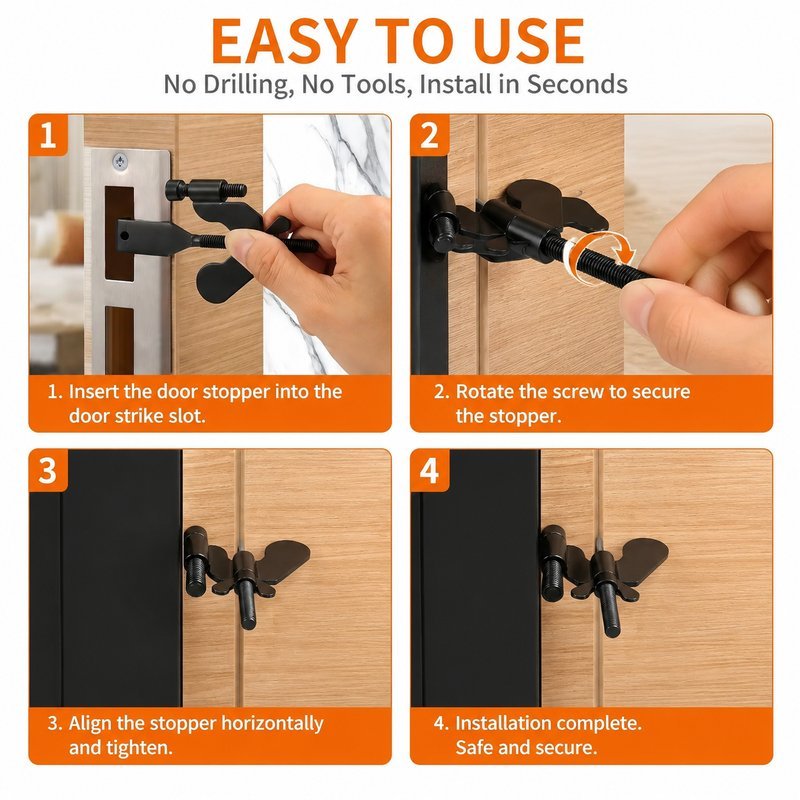 EASY TO USE
No Drilling, No Tools, Install in Seconds

1
1. Insert the door stopper into the door strike slot.

2
2. Rotate the screw to secure the stopper.

3
3. Align the stopper horizontally and tighten.

4
4. Installation complete. Safe and secure.