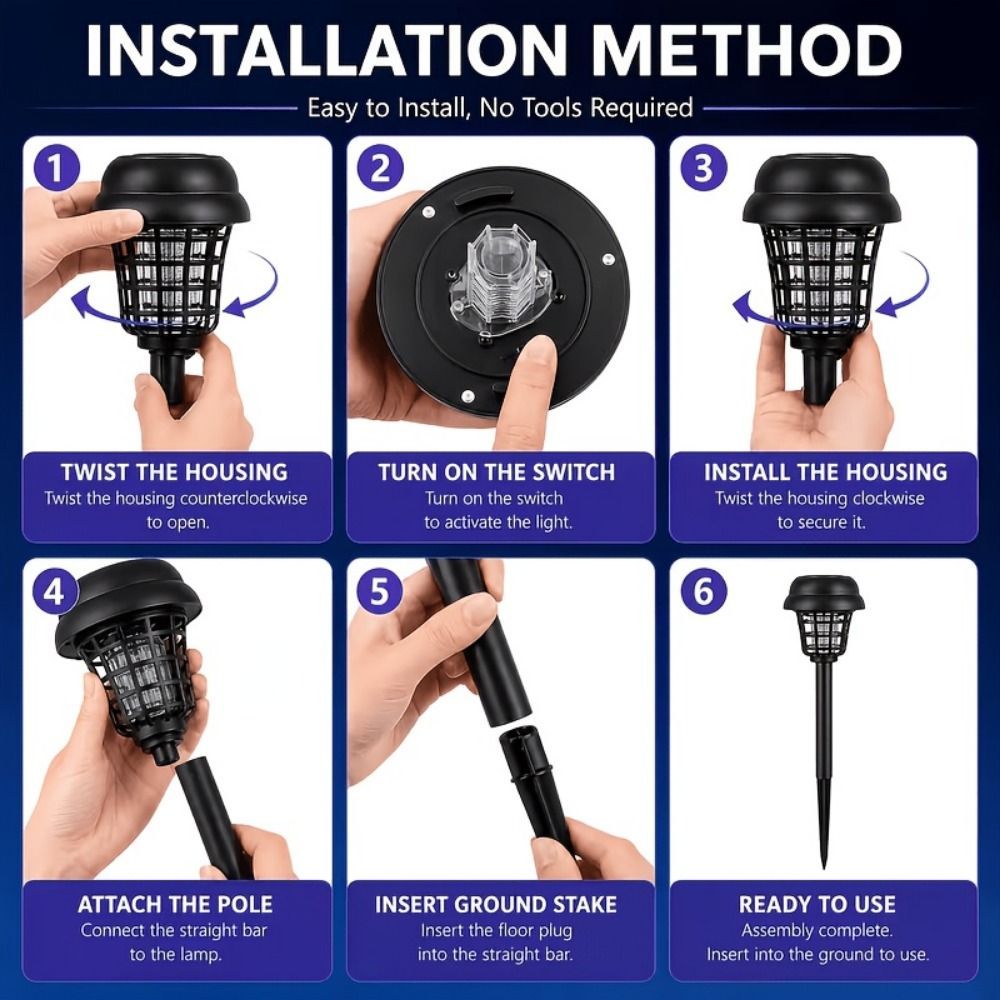 INSTALLATION METHOD

Easy to Install, No Tools Required

1

TWIST THE HOUSING
Twist the housing counterclockwise to open.

2

TURN ON THE SWITCH
Turn on the switch to activate the light.

3

INSTALL THE HOUSING
Twist the housing clockwise to secure it.

4

ATTACH THE POLE
Connect the straight bar to the lamp.

5

INSERT GROUND STAKE
Insert the floor plug into the straight bar.

6

READY TO USE
Assembly complete.
Insert into the ground to use.