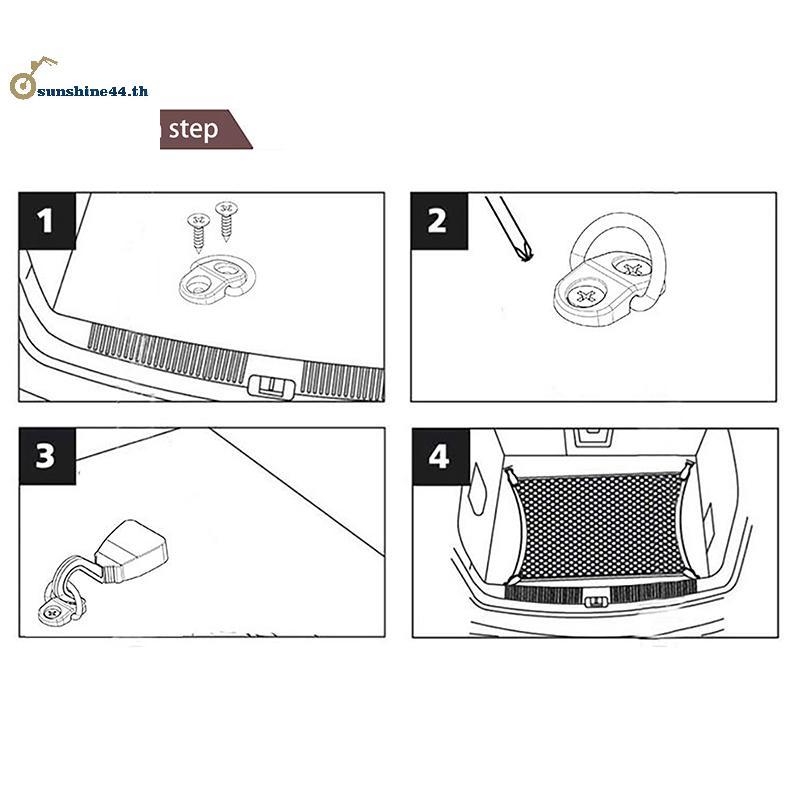 sunshine44.th

step

1

2

3

4