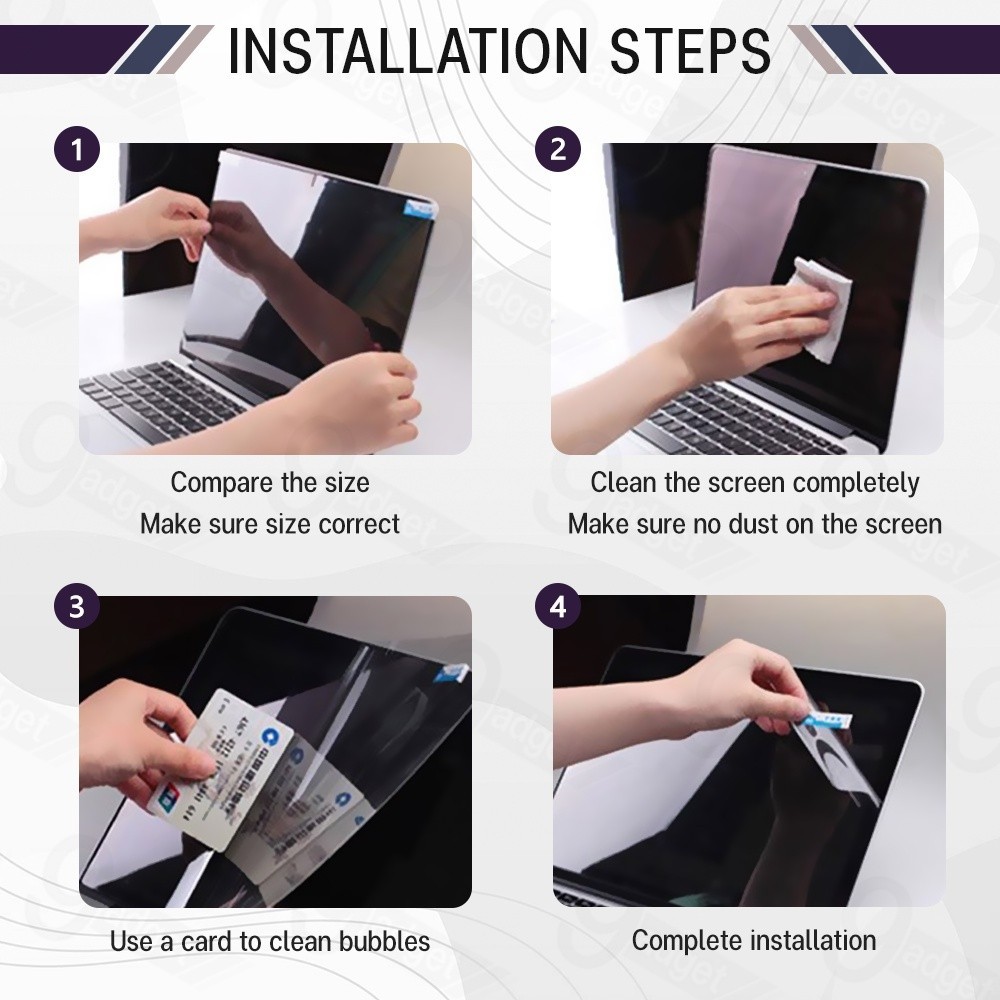 INSTALLATION STEPS

1

Compare the size
Make sure size correct

2

Clean the screen completely
Make sure no dust on the screen

3

Use a card to clean bubbles

4

Complete installation