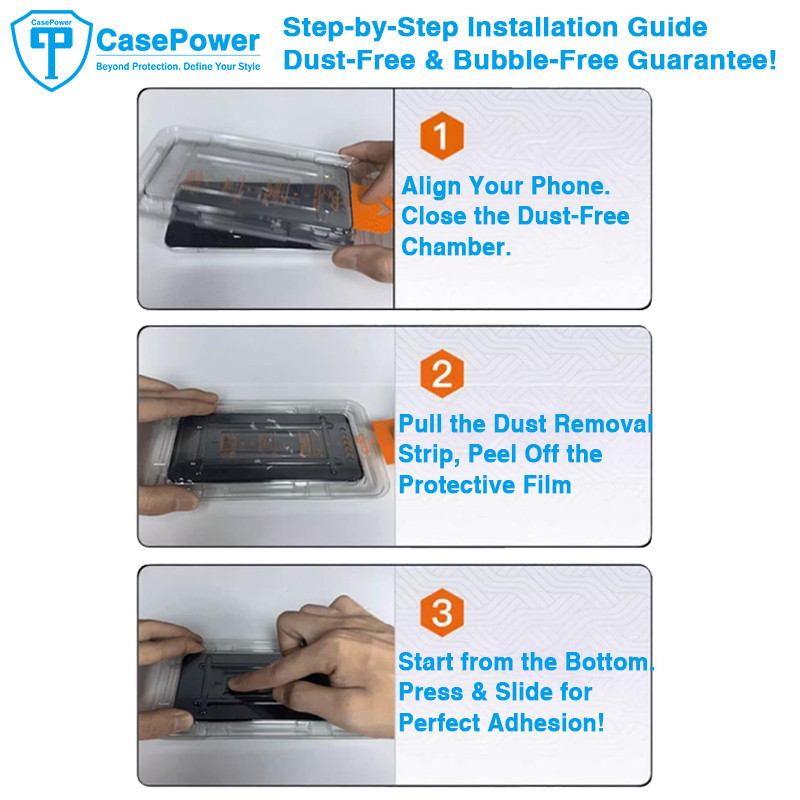 CasePower
CasePower
Beyond Protection. Define Your Style

Step-by-Step Installation Guide
Dust-Free & Bubble-Free Guarantee!

1
Align Your Phone. Close the Dust-Free Chamber.

2
Pull the Dust Removal Strip, Peel Off the Protective Film

3
Start from the Bottom. Press & Slide for Perfect Adhesion!