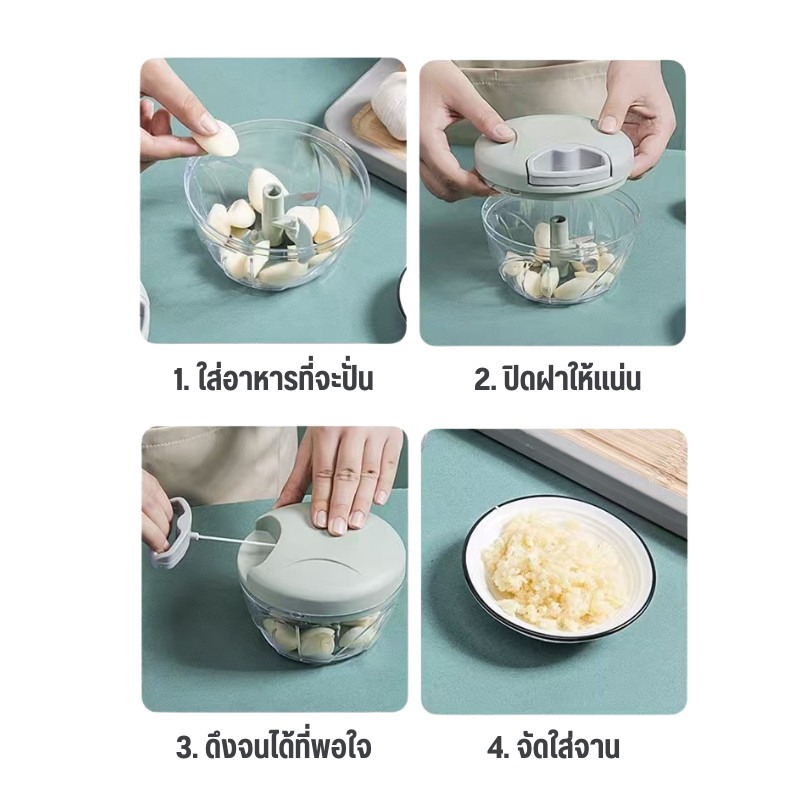 1. ใส่อาหารที่จะปั่น

2. ปิดฝาให้แน่น

3. ดึงจนได้ที่พอใจ

4. จัดใส่จาน