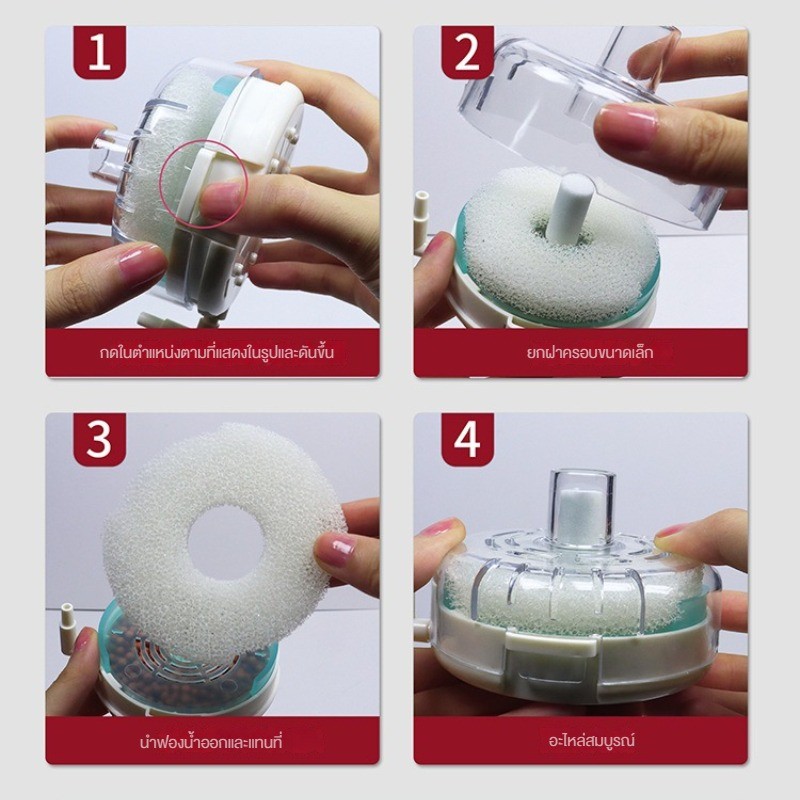 1

กดในตำแหน่งตามที่แสดงในรูปและดันขึ้น

2

ยกฝาครอบขนาดเล็ก

3

นำฟองน้ำออกและแทนที่

4

อะไหล่สมบูรณ์