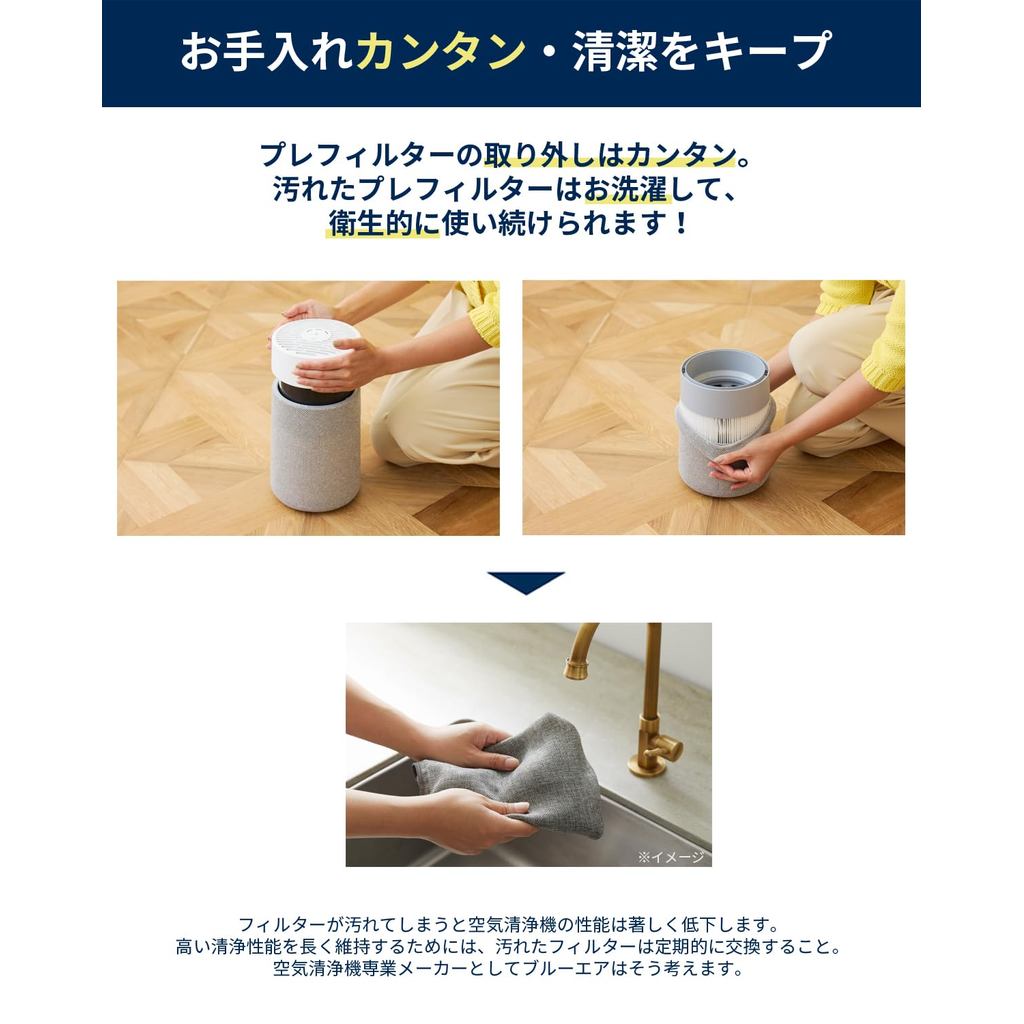 お手入れカンタン・清潔をキープ

プレフィルターの取り外しはカンタン。
汚れたプレフィルターはお洗濯して、
衛生的に使い続けられます！

※イメージ

フィルターが汚れてしまうと空気清浄機の性能は著しく低下します。
高い清浄性能を長く維持するためには、汚れたフィルターは定期的に交換すること。
空気清浄機専業メーカーとしてブルーエアはそう考えます。