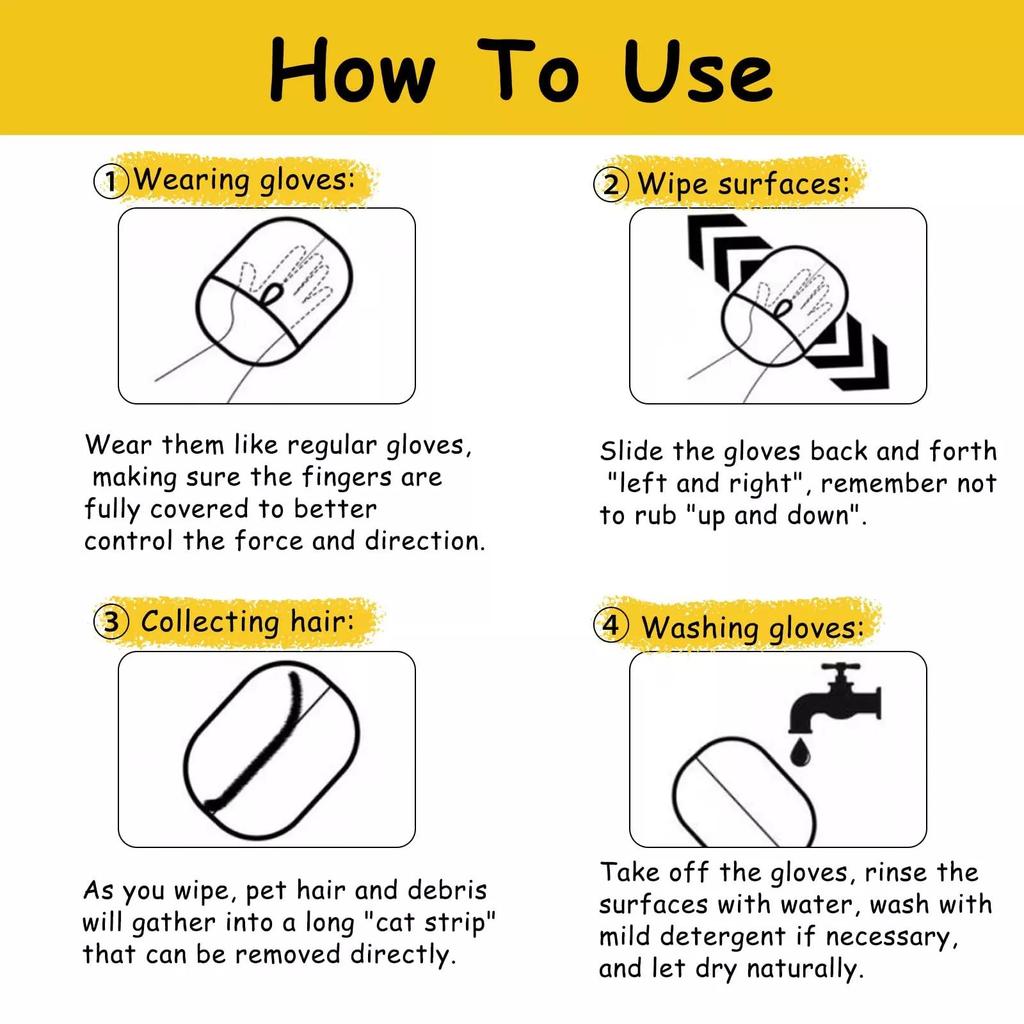 How To Use

1 Wearing gloves:

Wear them like regular gloves, making sure the fingers are fully covered to better control the force and direction.

2 Wipe surfaces:

Slide the gloves back and forth "left and right", remember not to rub "up and down".

3 Collecting hair:

As you wipe, pet hair and debris will gather into a long "cat strip" that can be removed directly.

4 Washing gloves:

Take off the gloves, rinse the surfaces with water, wash with mild detergent if necessary, and let dry naturally.