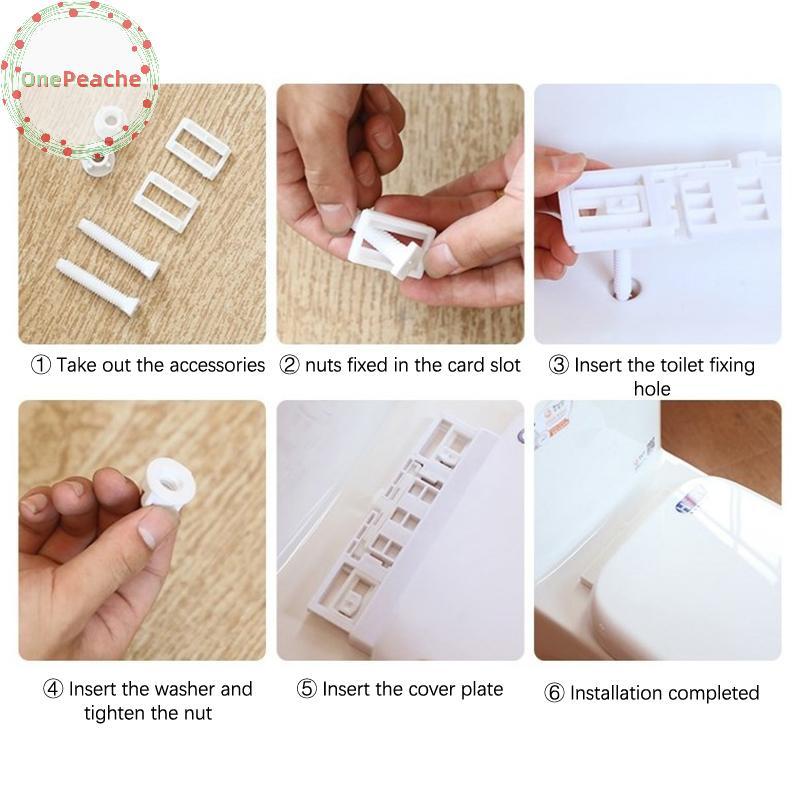 OnePeache

① Take out the accessories

② nuts fixed in the card slot

③ Insert the toilet fixing hole

④ Insert the washer and tighten the nut

⑤ Insert the cover plate

⑥ Installation completed