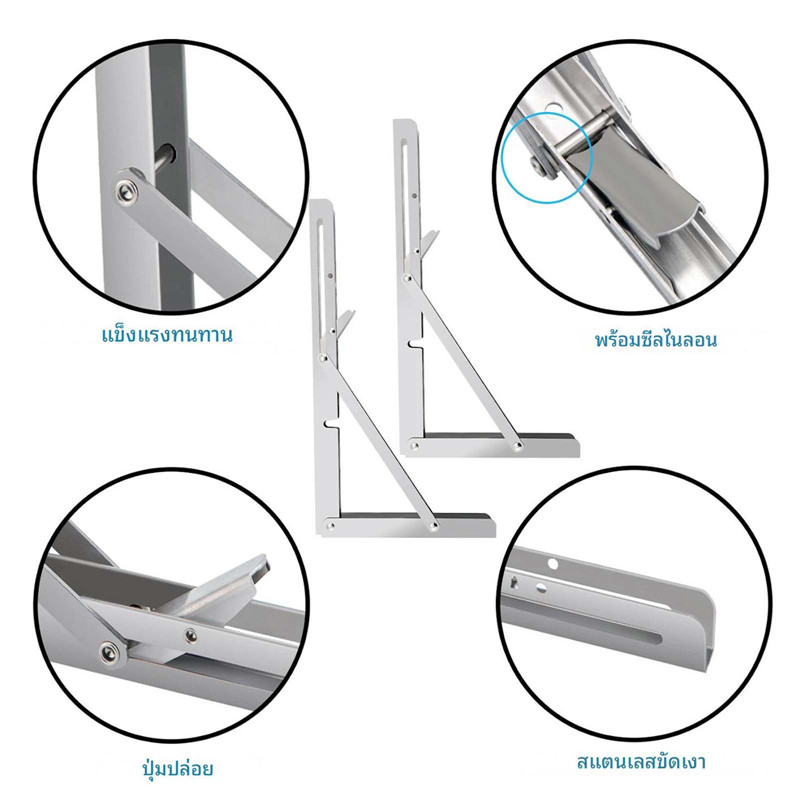 แข็งแรงทนทาน

พร้อมซีลไนลอน

ปุ่มปล่อย

สแตนเลสขัดเงา