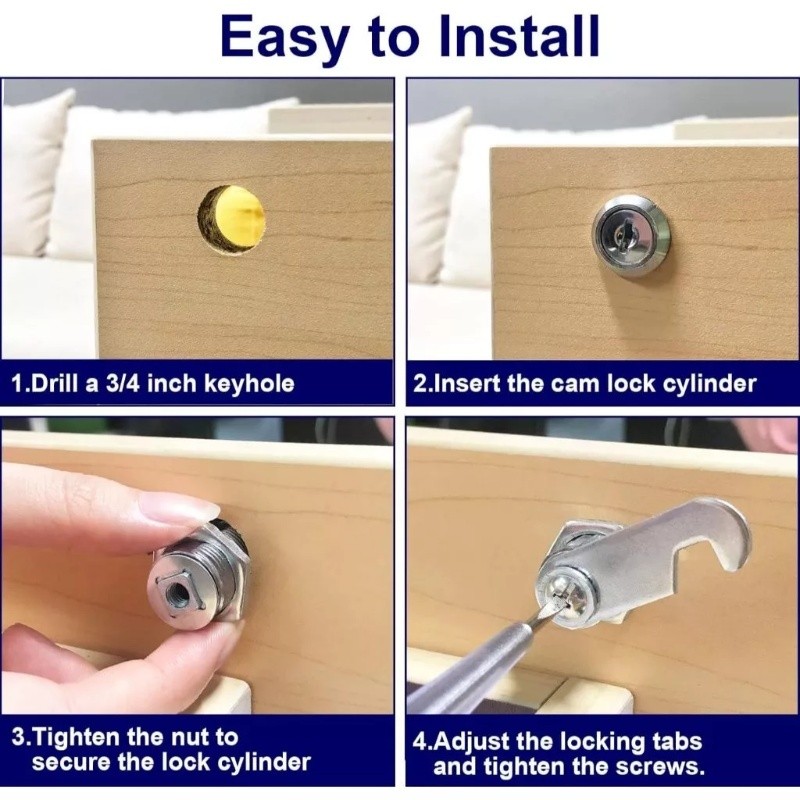 Easy to Install

1.Drill a 3/4 inch keyhole

2.Insert the cam lock cylinder

3.Tighten the nut to secure the lock cylinder

4.Adjust the locking tabs and tighten the screws.