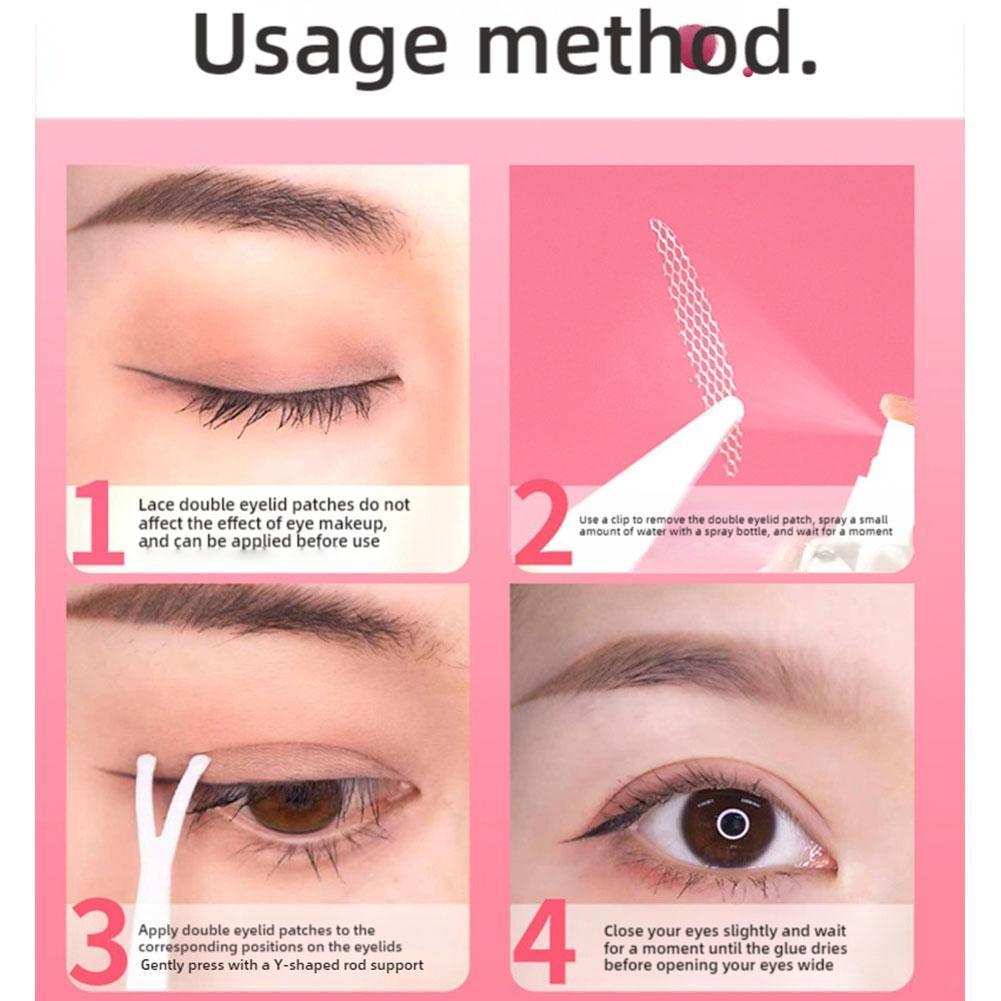 Usage method.

1 Lace double eyelid patches do not affect the effect of eye makeup, and can be applied before use

2 Use a clip to remove the double eyelid patch, spray a small amount of water with a spray bottle, and wait for a moment

3 Apply double eyelid patches to the corresponding positions on the eyelids Gently press with a Y-shaped rod support

4 Close your eyes slightly and wait for a moment until the glue dries before opening your eyes wide