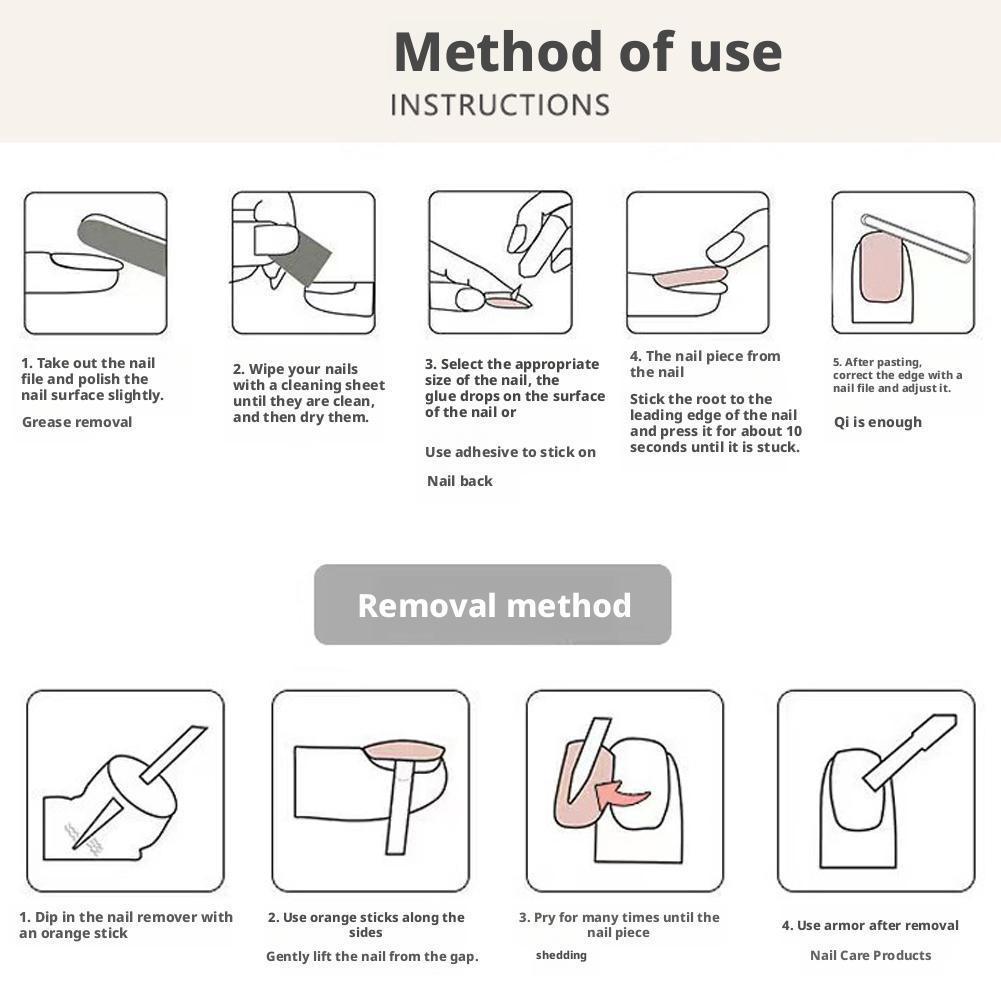 Method of use
INSTRUCTIONS

1. Take out the nail file and polish the nail surface slightly.

Grease removal

2. Wipe your nails with a cleaning sheet until they are clean, and then dry them.

3. Select the appropriate size of the nail, the glue drops on the surface of the nail or

Use adhesive to stick on

Nail back

4. The nail piece from the nail

Stick the root to the leading edge of the nail and press it for about 10 seconds until it is stuck.

5. After pasting, correct the edge with a nail file and adjust it.

Qi is enough

Removal method

1. Dip in the nail remover with an orange stick

2. Use orange sticks along the sides

Gently lift the nail from the gap.

3. Pry for many times until the nail piece

shedding

4. Use armor after removal

Nail Care Products