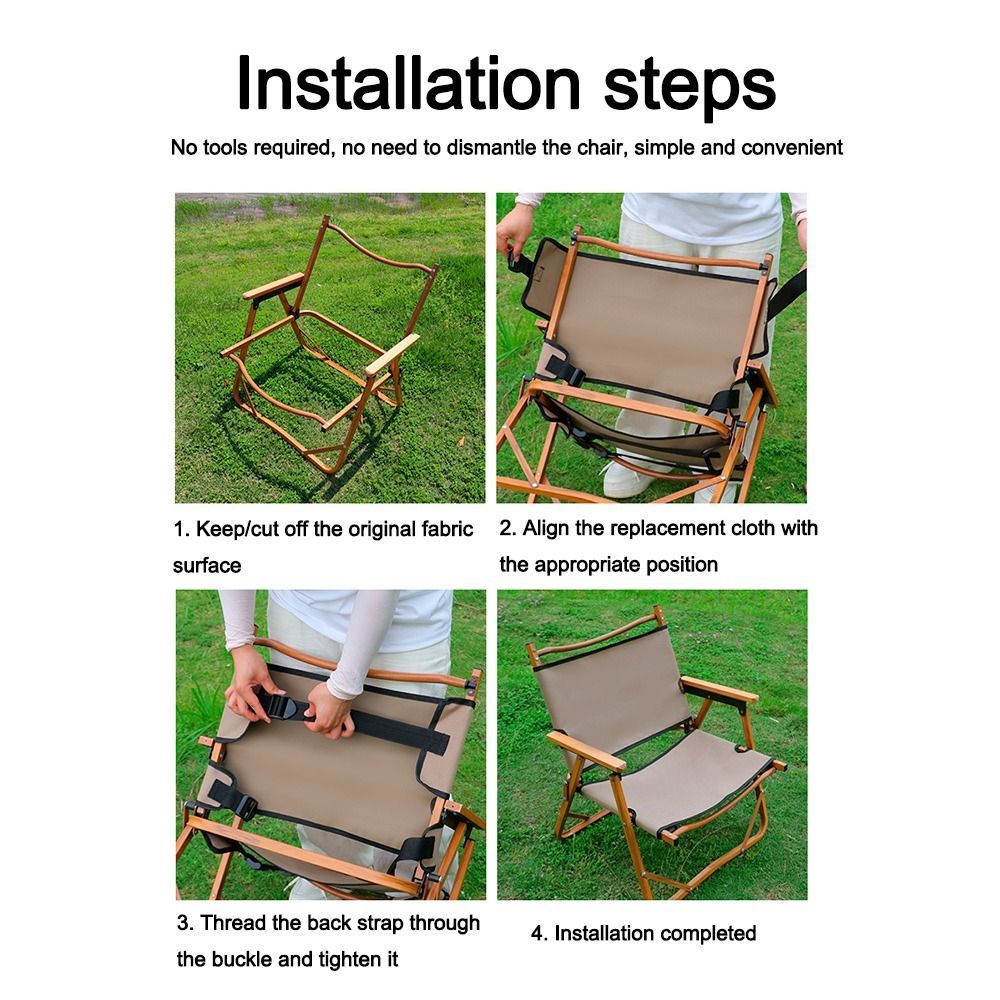 Installation steps

No tools required, no need to dismantle the chair, simple and convenient

1. Keep/cut off the original fabric surface

2. Align the replacement cloth with the appropriate position

3. Thread the back strap through the buckle and tighten it

4. Installation completed