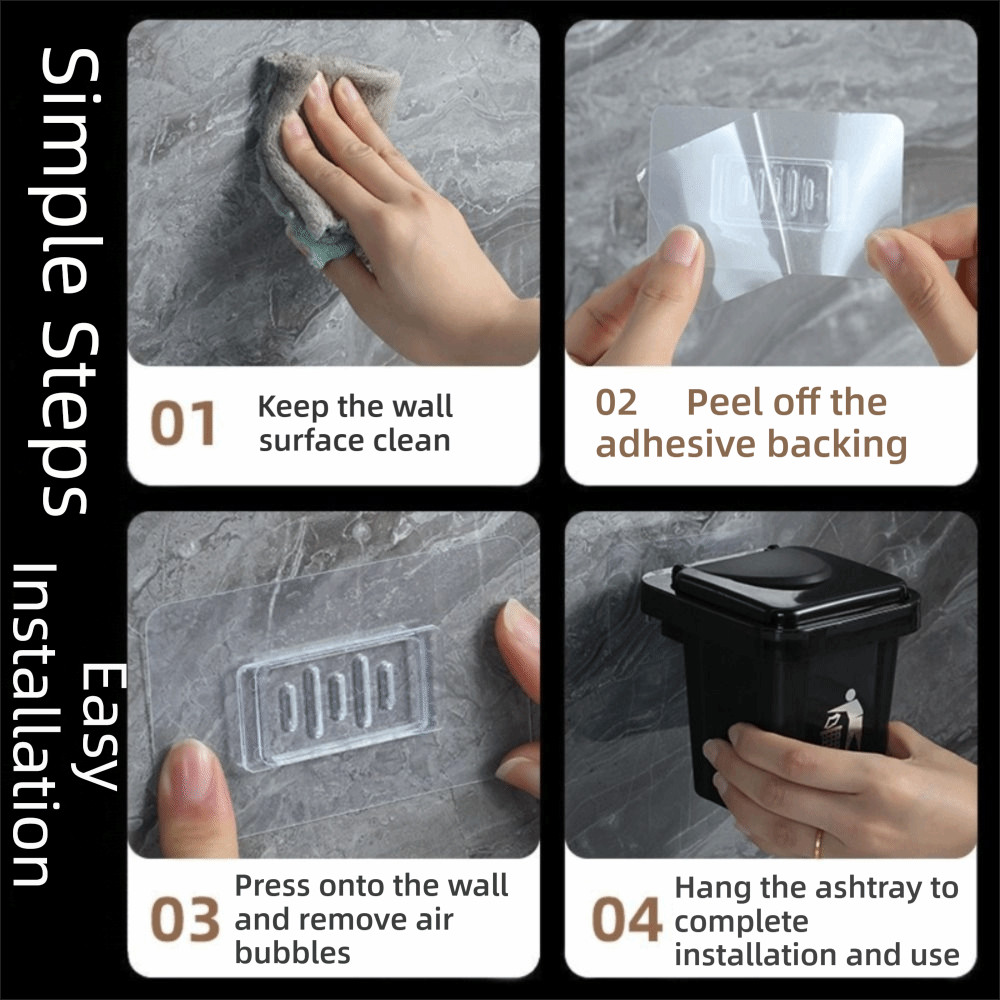 Simple Steps

Easy Installation

01 Keep the wall surface clean

02 Peel off the adhesive backing

03 Press onto the wall and remove air bubbles

04 Hang the ashtray to complete installation and use