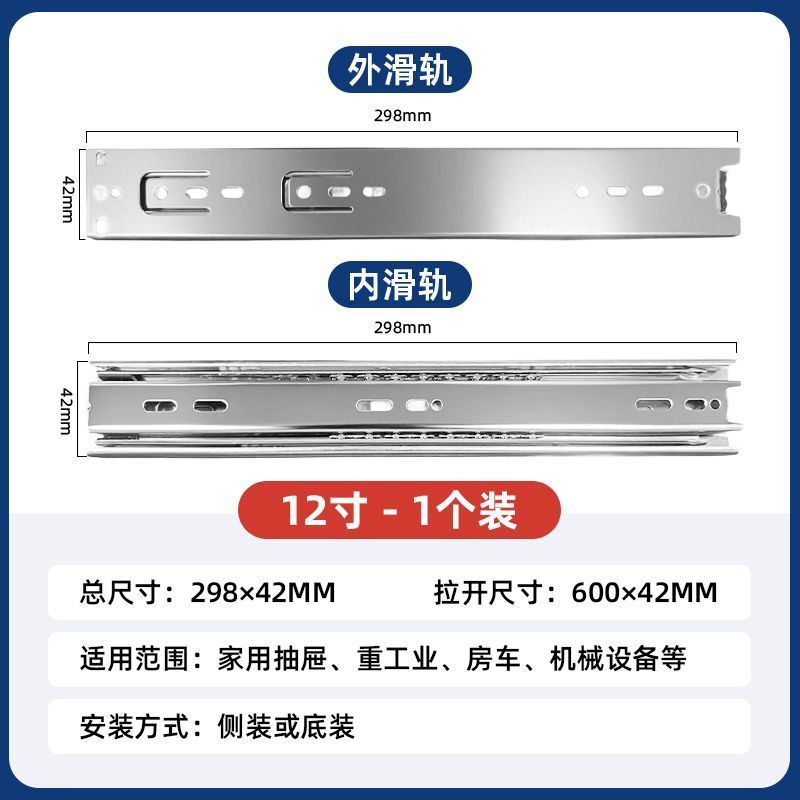 外滑轨

298mm

42mm

内滑轨

298mm

42mm

12寸 - 1个装

总尺寸：298×42MM

拉开尺寸：600×42MM

适用范围：家用抽屉、重工业、房车、机械设备等

安装方式：侧装或底装