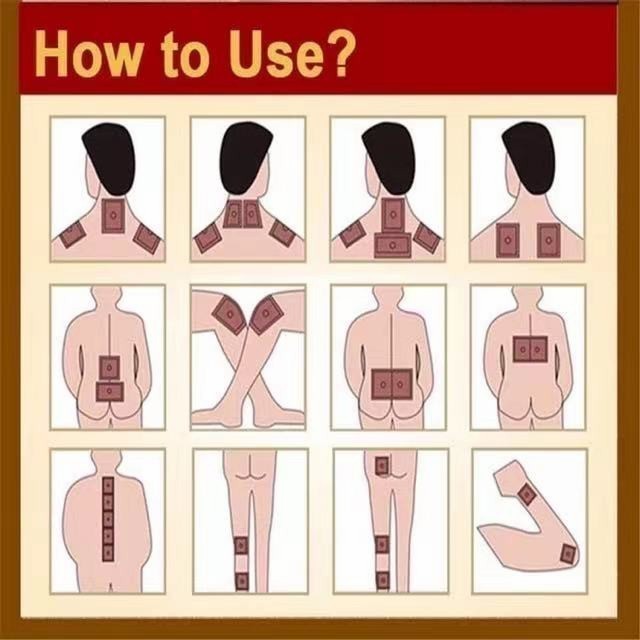 How to Use?