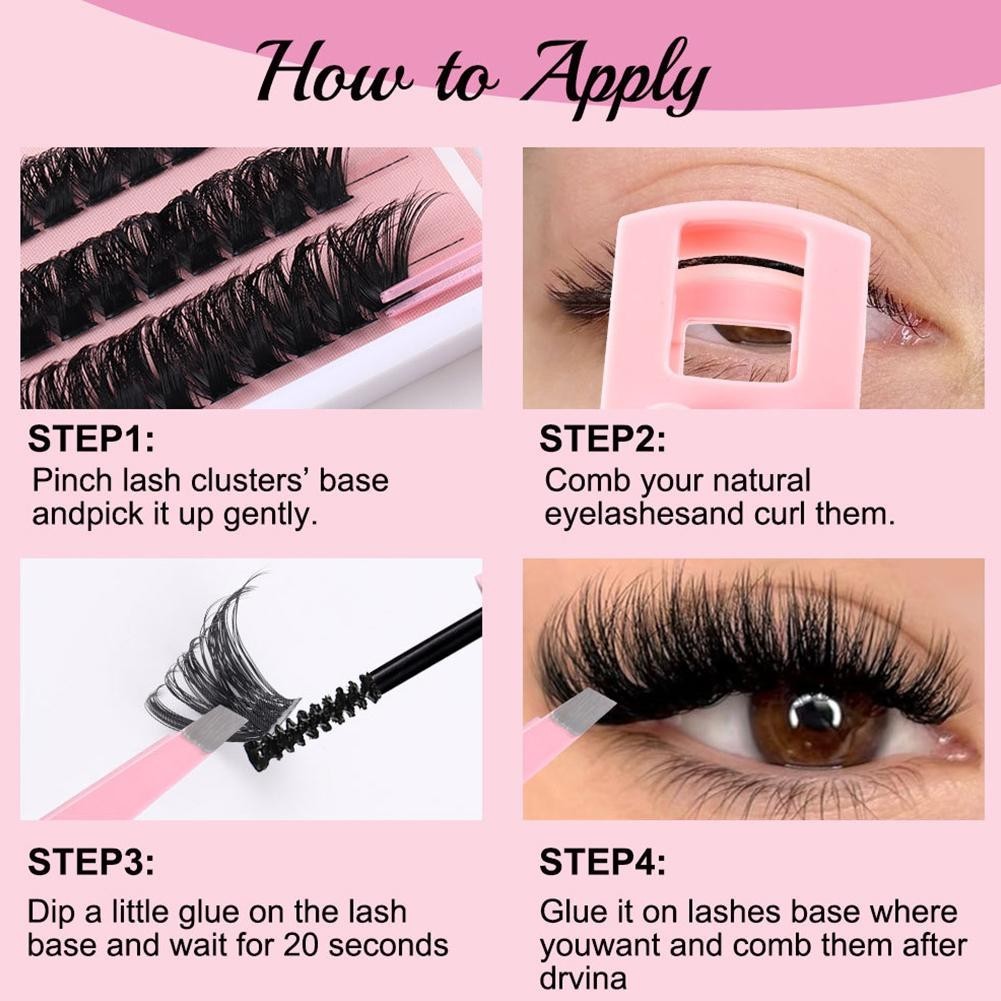 How to Apply

STEP1:
Pinch lash clusters' base andpick it up gently.

STEP2:
Comb your natural eyelashesand curl them.

STEP3:
Dip a little glue on the lash base and wait for 20 seconds

STEP4:
Glue it on lashes base where youwant and comb them after drvina