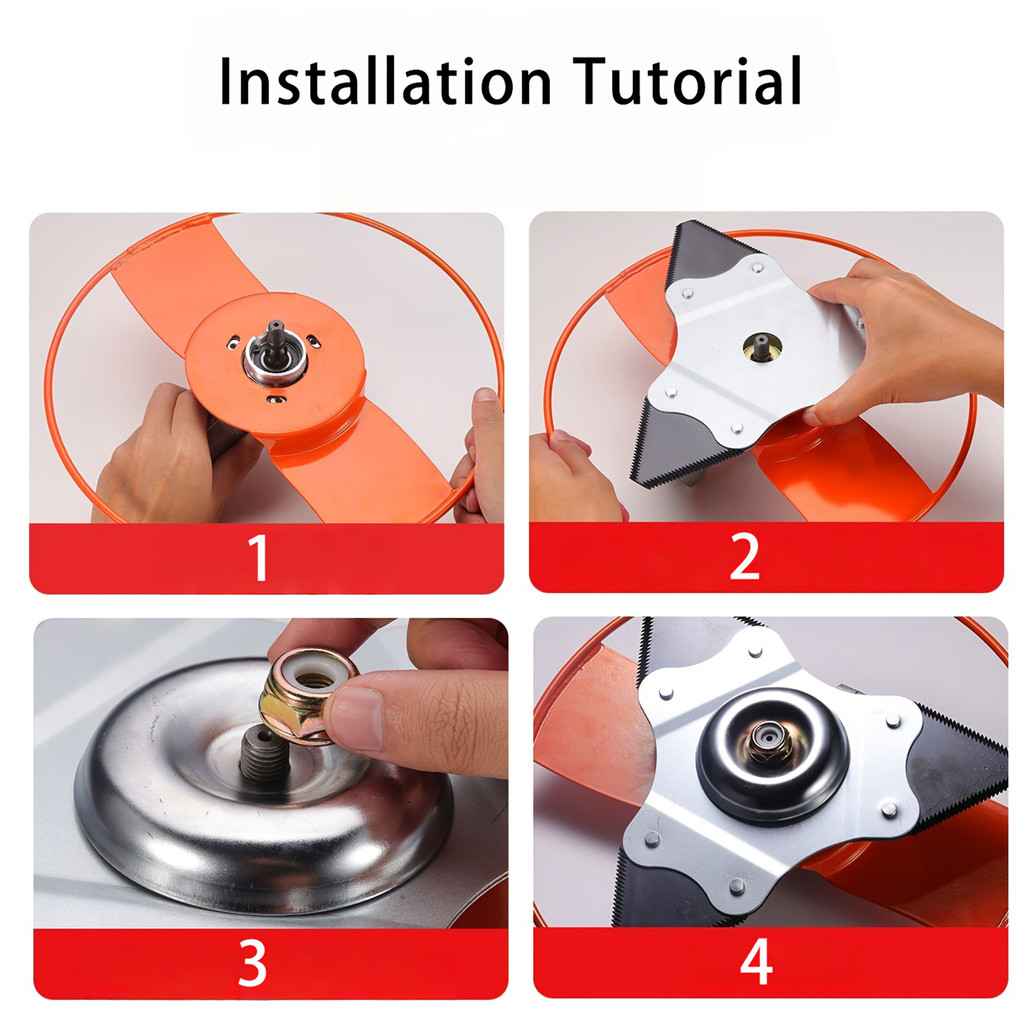 Installation Tutorial

1

2

3

4