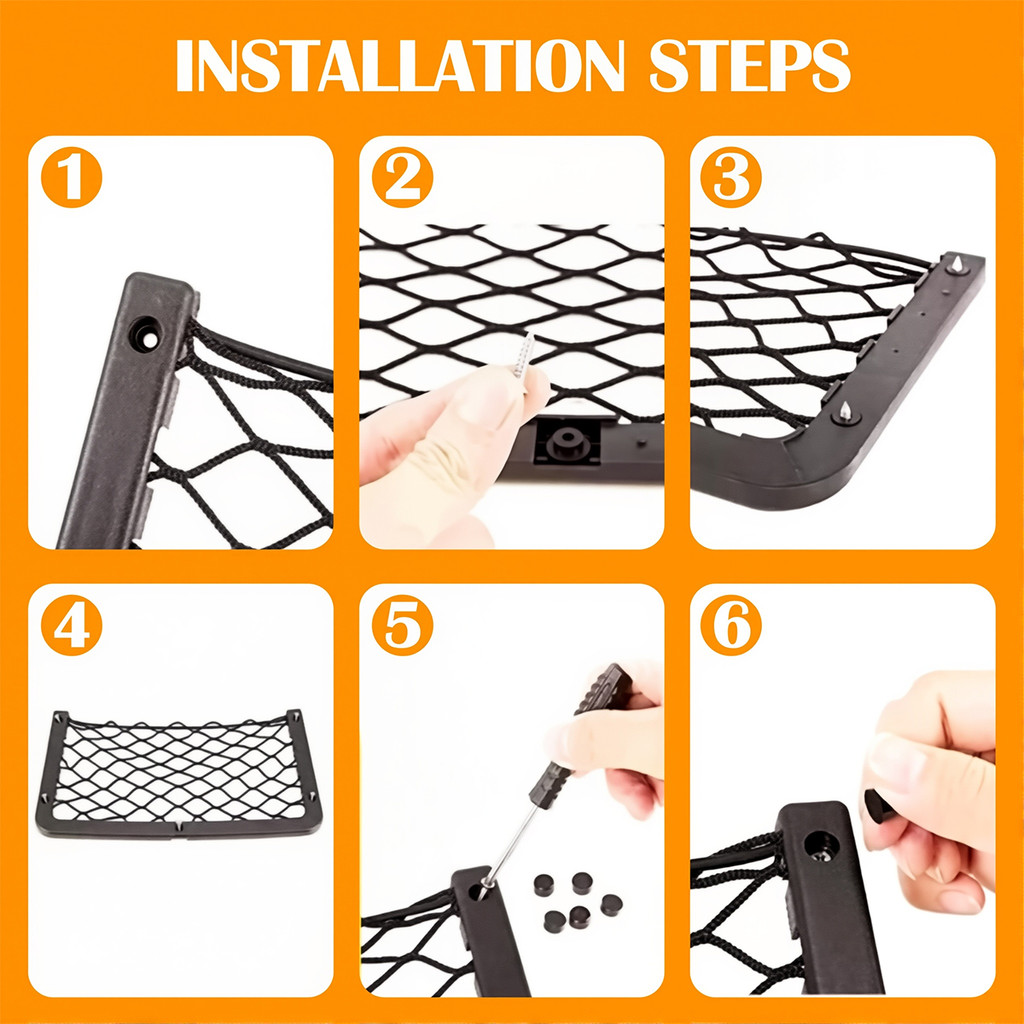 INSTALLATION STEPS

1

2

3

4

5

6