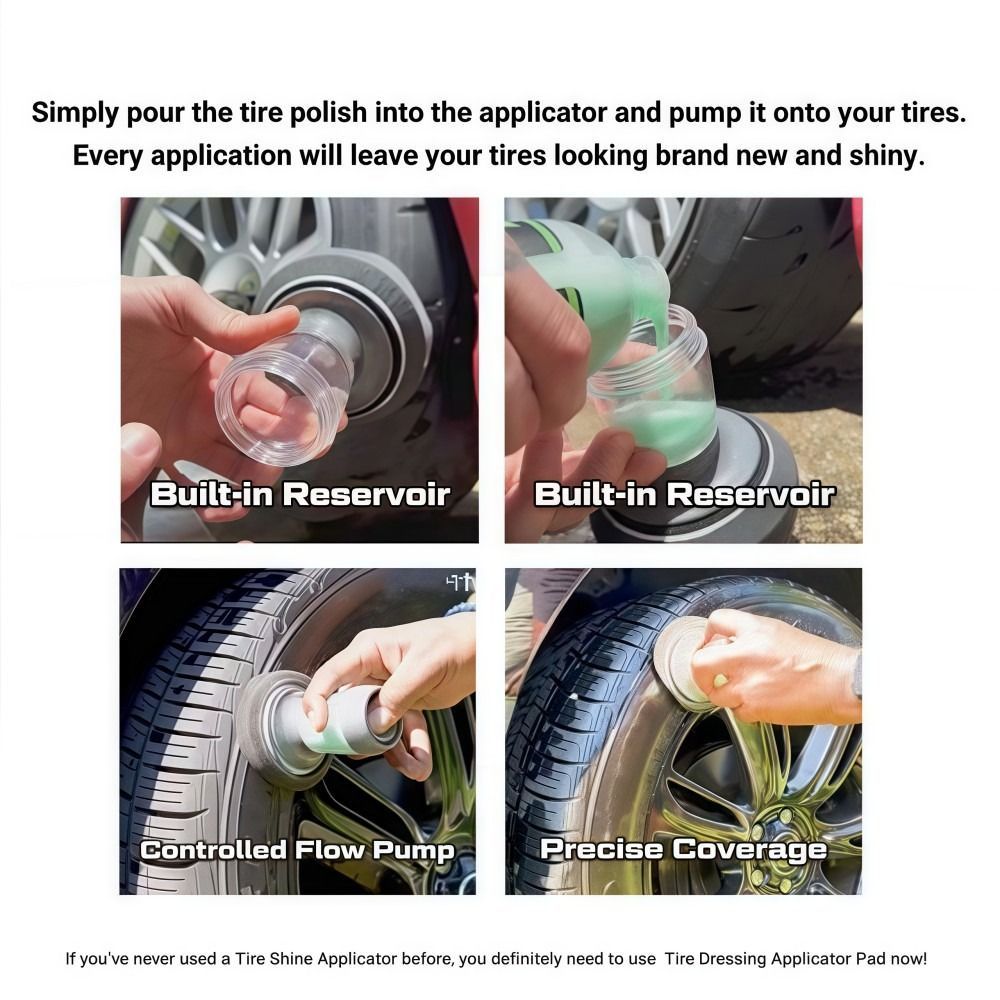 Simply pour the tire polish into the applicator and pump it onto your tires. Every application will leave your tires looking brand new and shiny.

Built-in Reservoir

Built-in Reservoir

Controlled Flow Pump

Precise Coverage

If you've never used a Tire Shine Applicator before, you definitely need to use Tire Dressing Applicator Pad now!