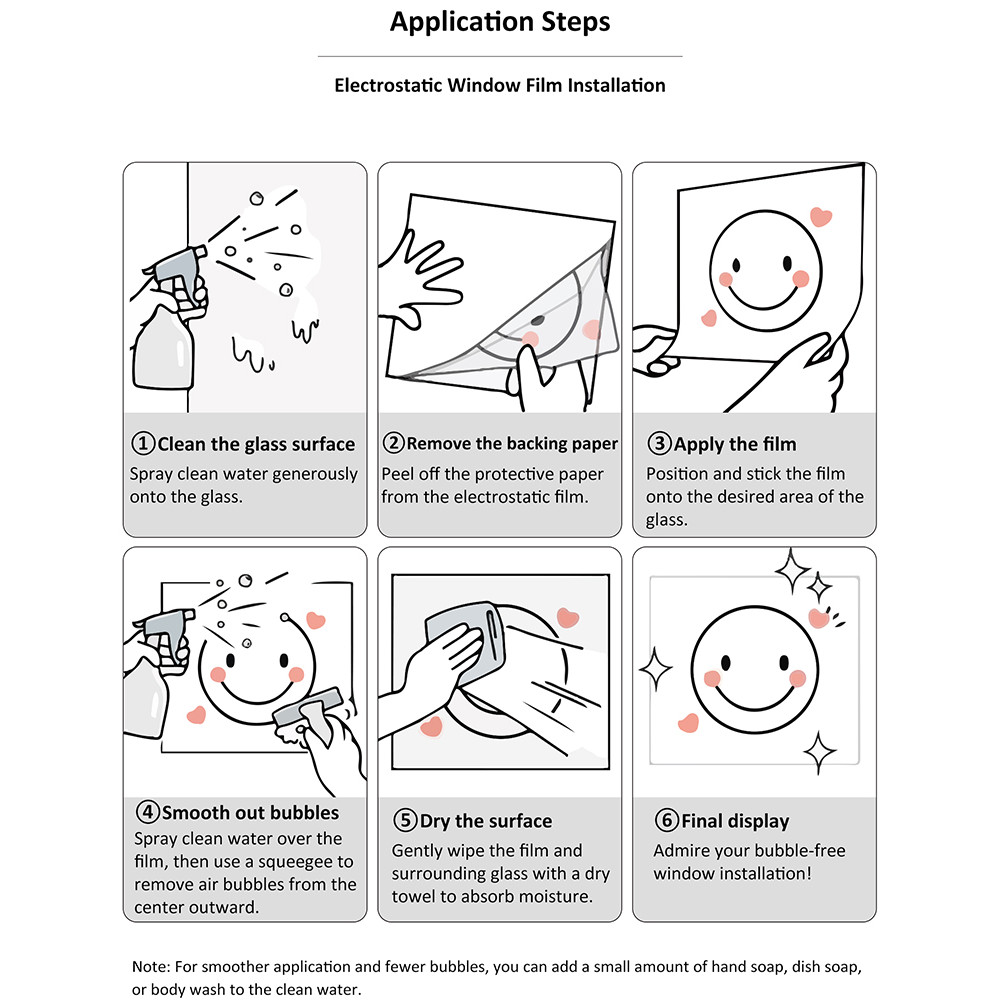 Application Steps

Electrostatic Window Film Installation

①Clean the glass surface
Spray clean water generously onto the glass.

②Remove the backing paper
Peel off the protective paper from the electrostatic film.

③Apply the film
Position and stick the film onto the desired area of the glass.

④Smooth out bubbles
Spray clean water over the film, then use a squeegee to remove air bubbles from the center outward.

⑤Dry the surface
Gently wipe the film and surrounding glass with a dry towel to absorb moisture.

⑥Final display
Admire your bubble-free window installation!

Note: For smoother application and fewer bubbles, you can add a small amount of hand soap, dish soap, or body wash to the clean water.