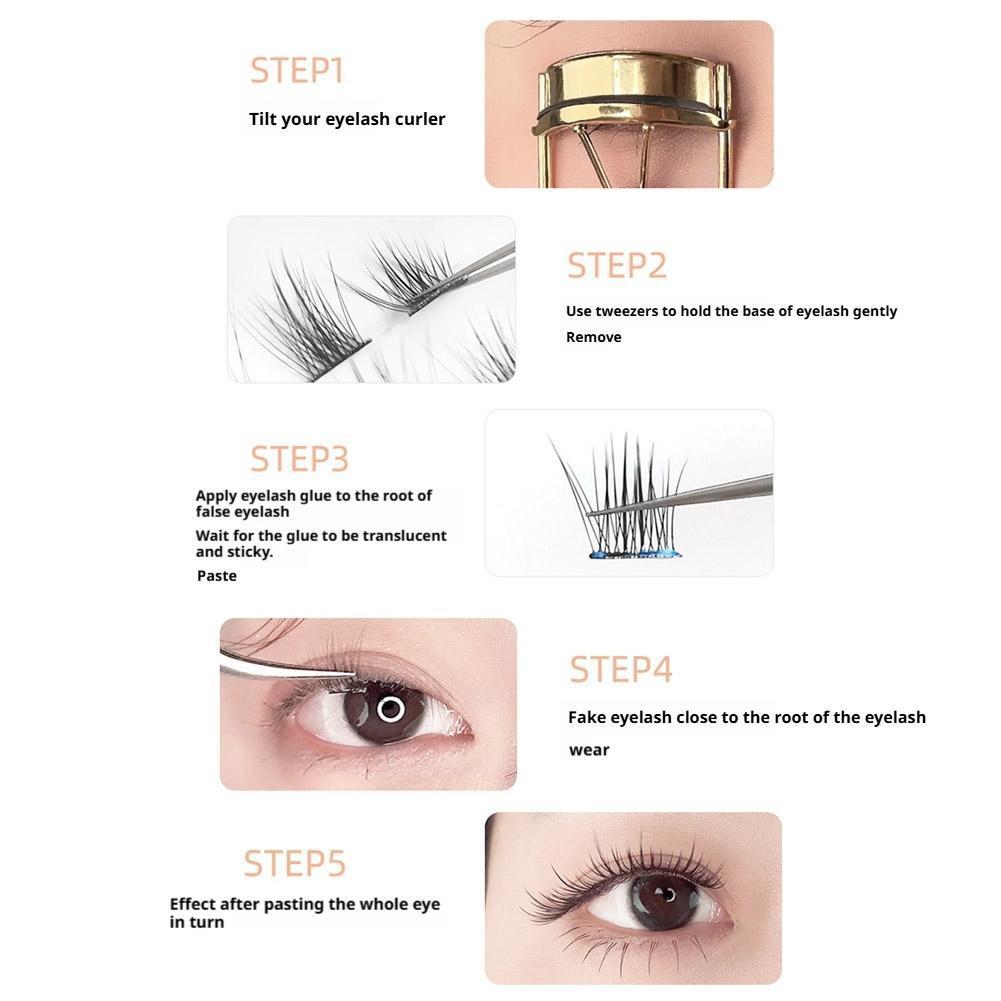 STEP1

Tilt your eyelash curler

STEP2

Use tweezers to hold the base of eyelash gently

Remove

STEP3

Apply eyelash glue to the root of false eyelash

Wait for the glue to be translucent and sticky.

Paste

STEP4

Fake eyelash close to the root of the eyelash

wear

STEP5

Effect after pasting the whole eye in turn