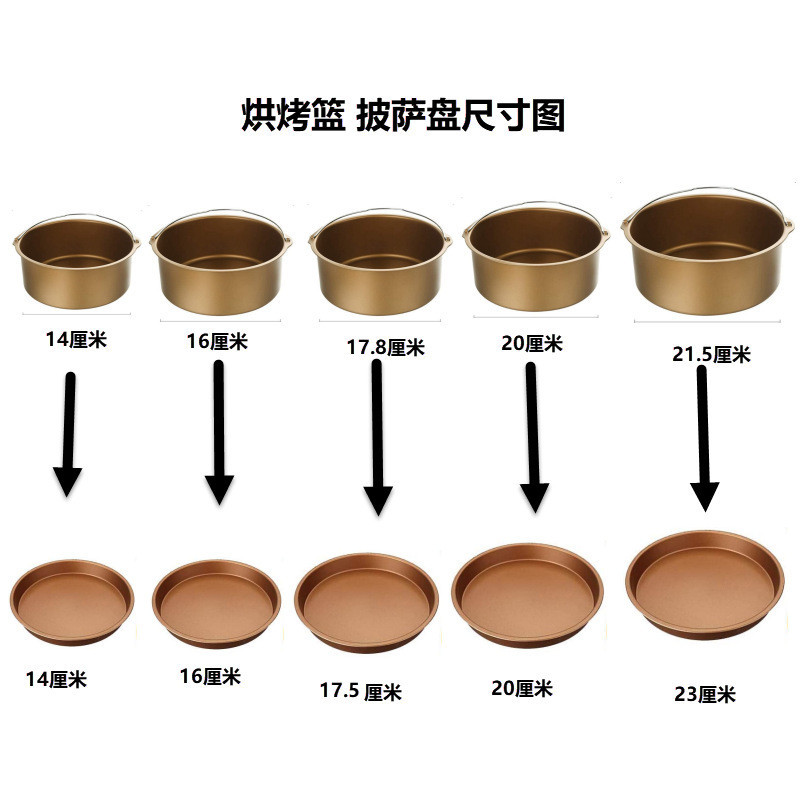 烘烤篮 披萨盘尺寸图

14厘米

16厘米

17.8厘米

20厘米

21.5厘米

14厘米

16厘米

17.5 厘米

20厘米

23厘米