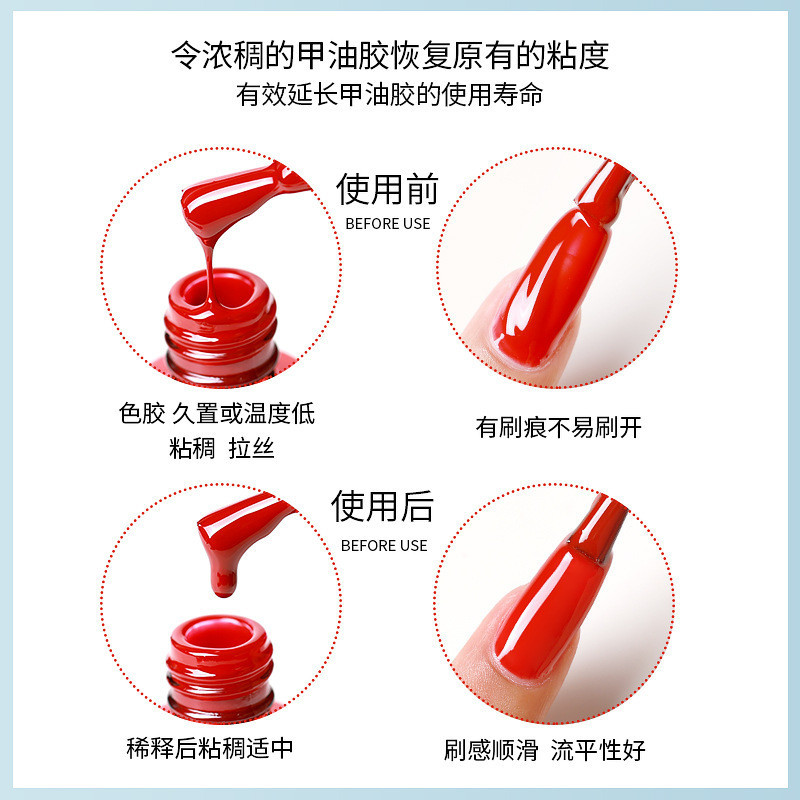 令浓稠的甲油胶恢复原有的粘度
有效延长甲油胶的使用寿命

使用前
BEFORE USE

色胶 久置或温度低
粘稠 拉丝

有刷痕不易刷开

使用后
BEFORE USE

稀释后粘稠适中

刷感顺滑 流平性好