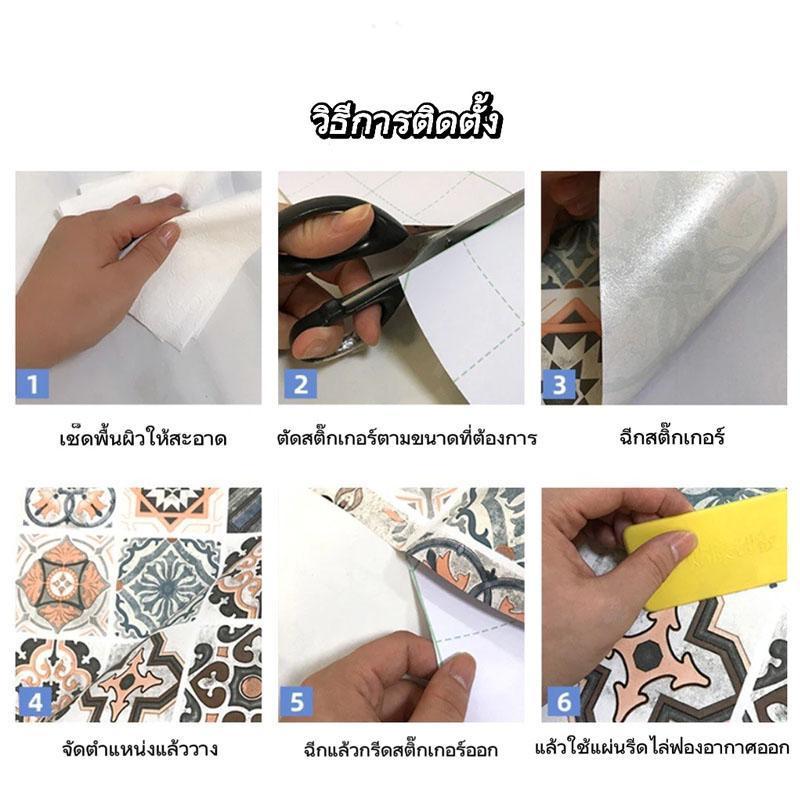 วิธีการติดตั้ง

1
เช็ดพื้นผิวให้สะอาด

2
ตัดสติ๊กเกอร์ตามขนาดที่ต้องการ

3
ฉีกสติ๊กเกอร์

4
จัดตำแหน่งแล้ววาง

5
ฉีกแล้วกรีดสติ๊กเกอร์ออก

6
แล้วใช้แผ่นรีดไล่ฟองอากาศออก