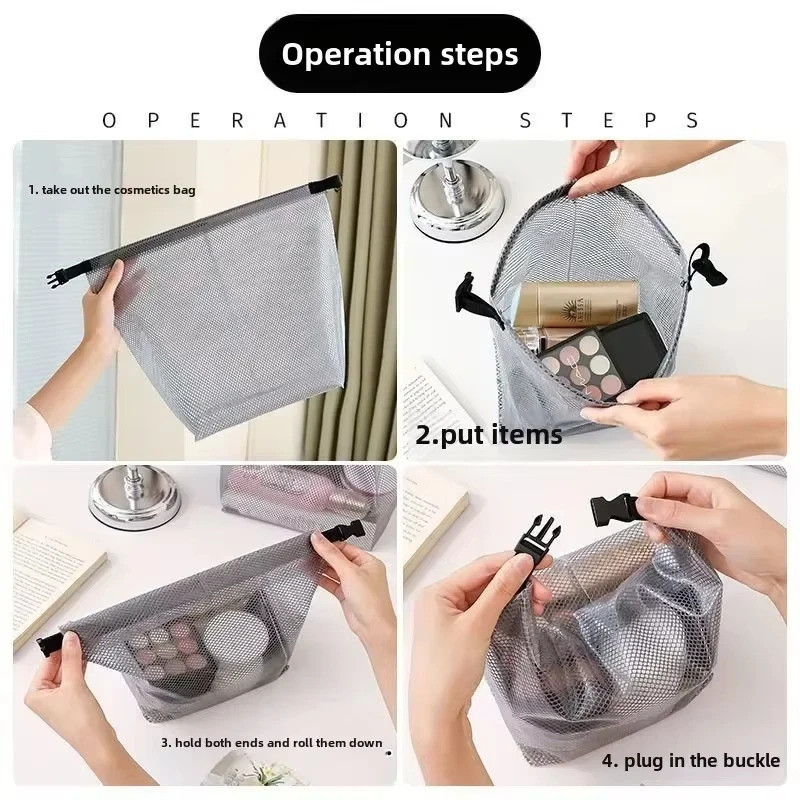 Operation steps

OPERATION STEPS

1. take out the cosmetics bag

2.put items

3. hold both ends and roll them down

4. plug in the buckle