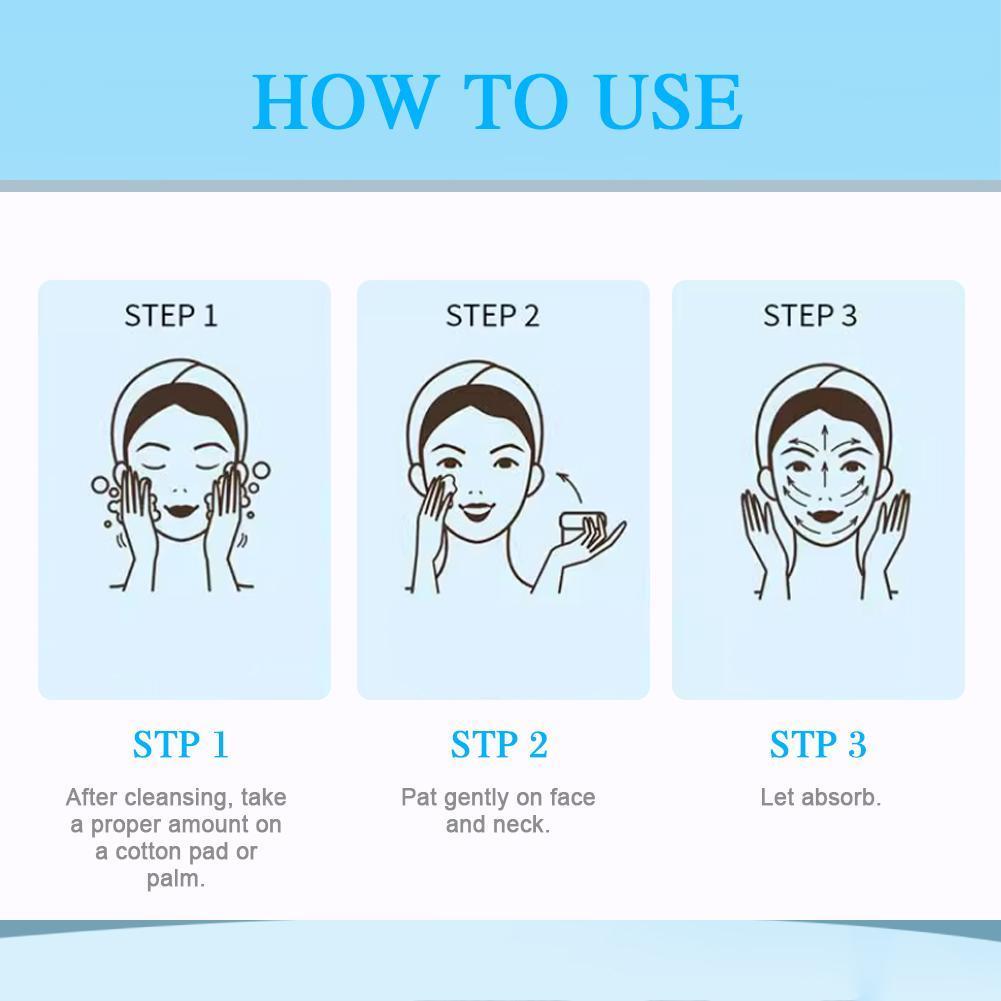 HOW TO USE

STEP 1

STEP 2

STEP 3

STP 1

After cleansing, take a proper amount on a cotton pad or palm.

STP 2

Pat gently on face and neck.

STP 3

Let absorb.