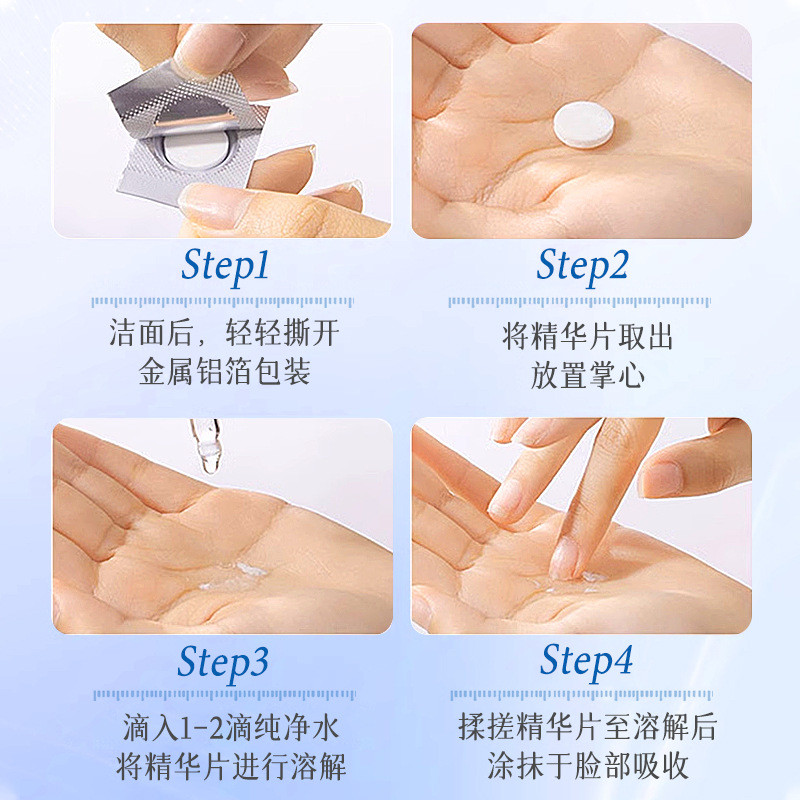 Step1

洁面后，轻轻撕开
金属铝箔包装

Step2

将精华片取出
放置掌心

Step3

滴入1-2滴纯净水
将精华片进行溶解

Step4

揉搓精华片至溶解后
涂抹于脸部吸收