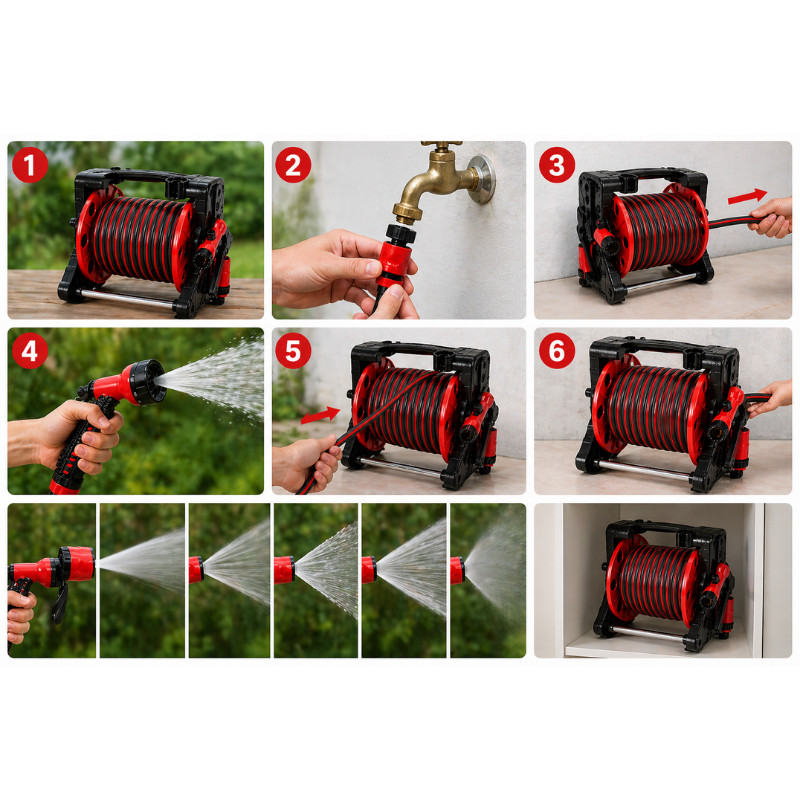 1

2

3

4

5

6