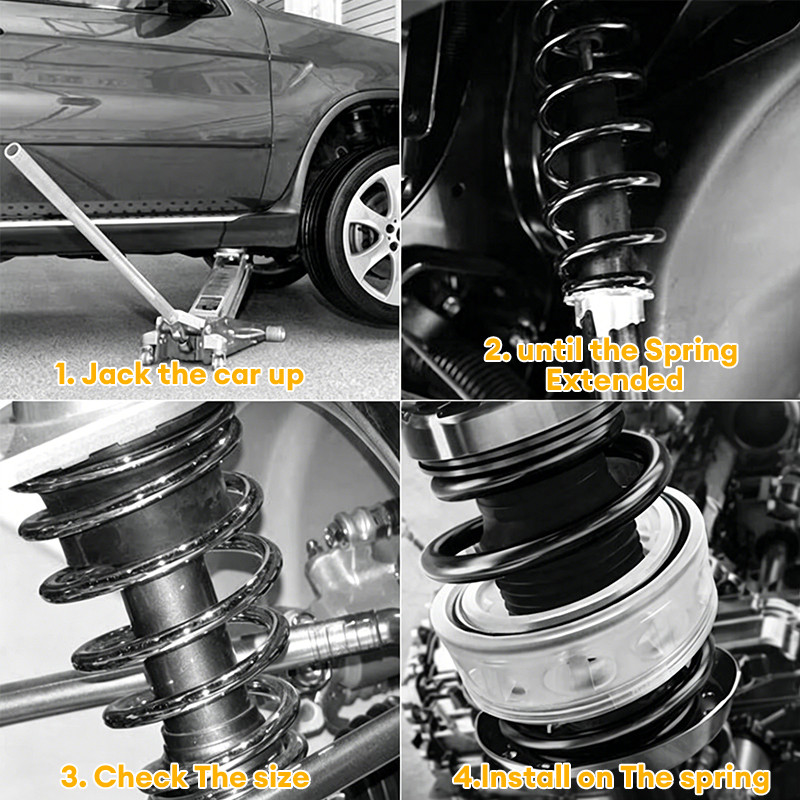 1. Jack the car up

2. until the Spring Extended

3. Check The size

4.Install on The spring