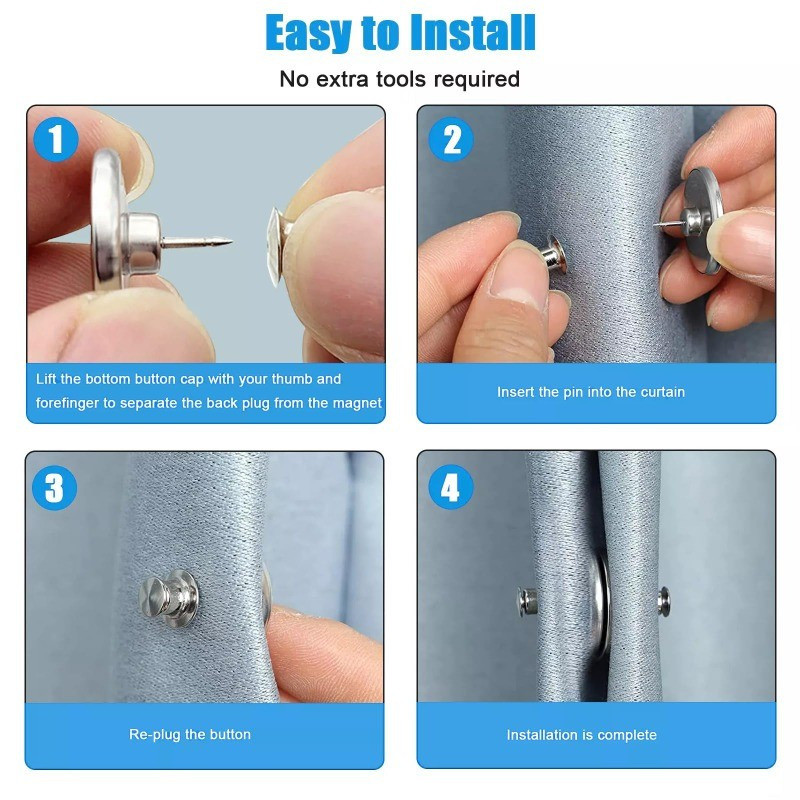 Easy to Install

No extra tools required

1

Lift the bottom button cap with your thumb and forefinger to separate the back plug from the magnet

2

Insert the pin into the curtain

3

Re-plug the button

4

Installation is complete