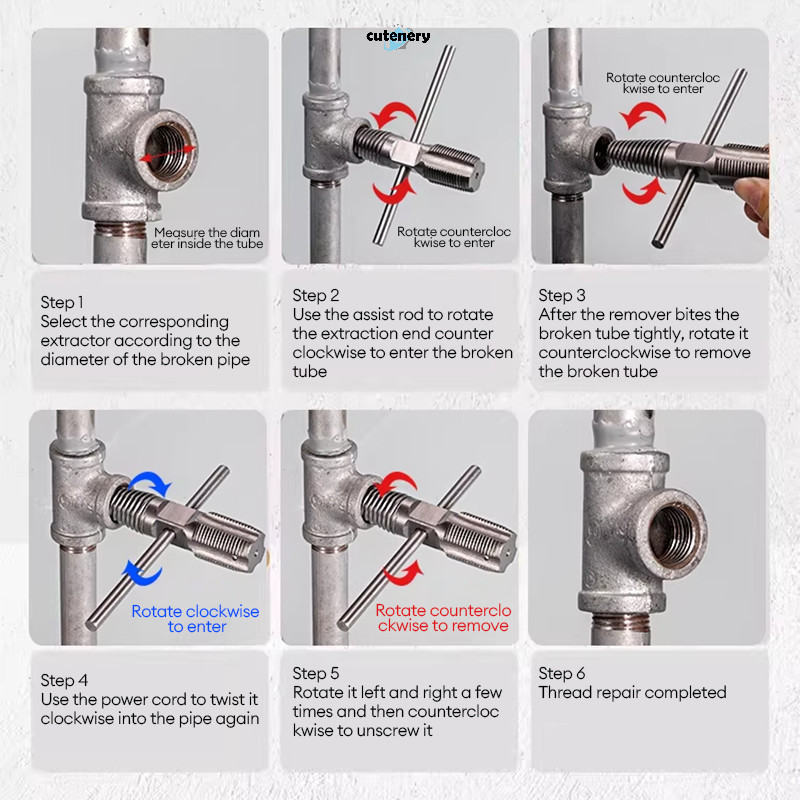 cutenery

Measure the diam eter inside the tube

Rotate countercloc kwise to enter

Rotate countercloc kwise to enter

Step 1
Select the corresponding extractor according to the diameter of the broken pipe

Step 2
Use the assist rod to rotate the extraction end counter clockwise to enter the broken tube

Step 3
After the remover bites the broken tube tightly, rotate it counterclockwise to remove the broken tube

Rotate clockwise to enter

Rotate counterclo ckwise to remove

Step 4
Use the power cord to twist it clockwise into the pipe again

Step 5
Rotate it left and right a few times and then countercloc kwise to unscrew it

Step 6
Thread repair completed