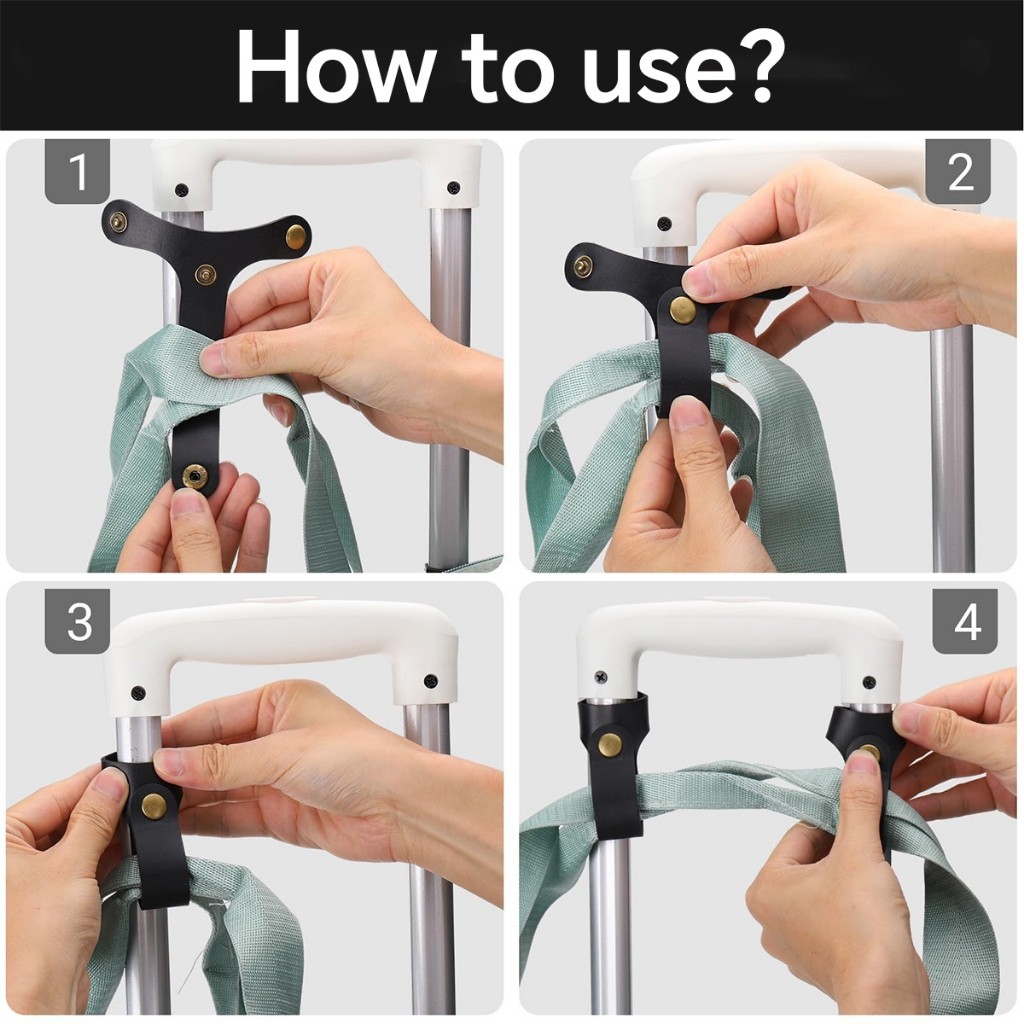 How to use?

1

2

3

4