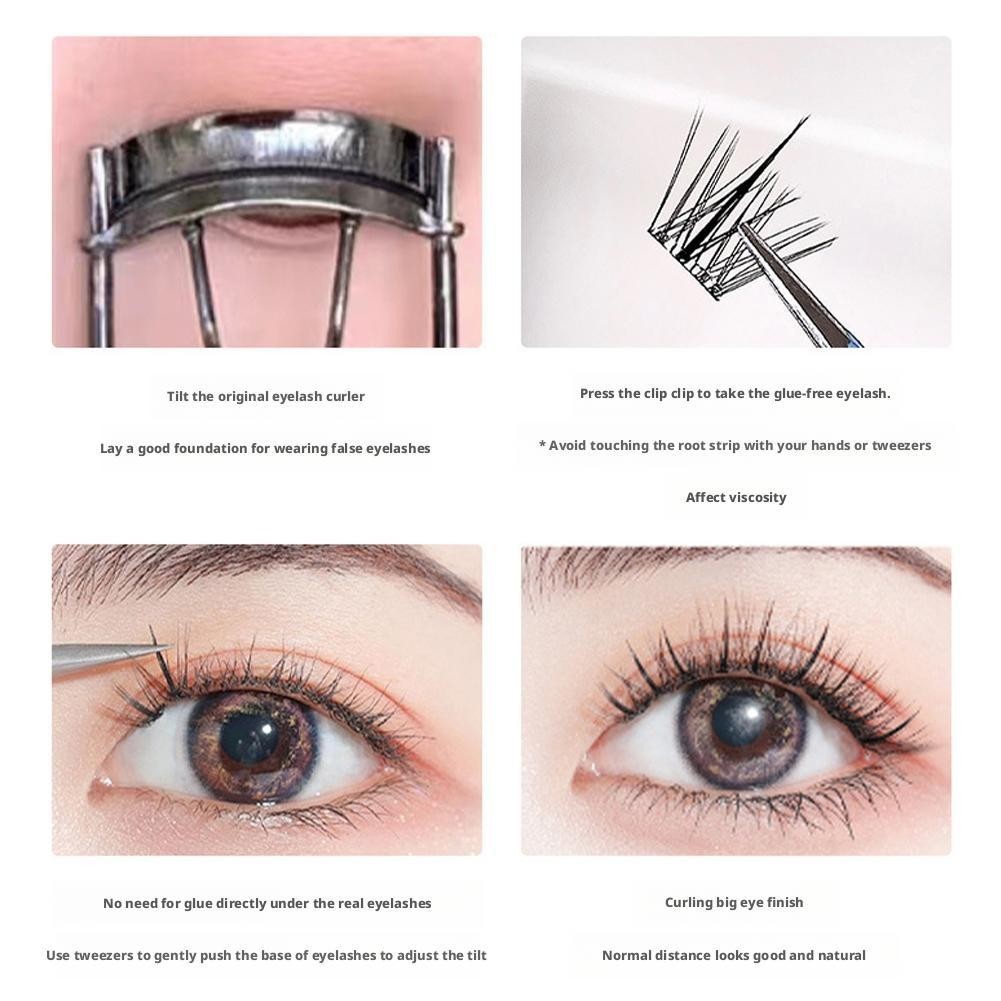 Tilt the original eyelash curler

Lay a good foundation for wearing false eyelashes

Press the clip clip to take the glue-free eyelash.

* Avoid touching the root strip with your hands or tweezers

Affect viscosity

No need for glue directly under the real eyelashes

Use tweezers to gently push the base of eyelashes to adjust the tilt

Curling big eye finish

Normal distance looks good and natural