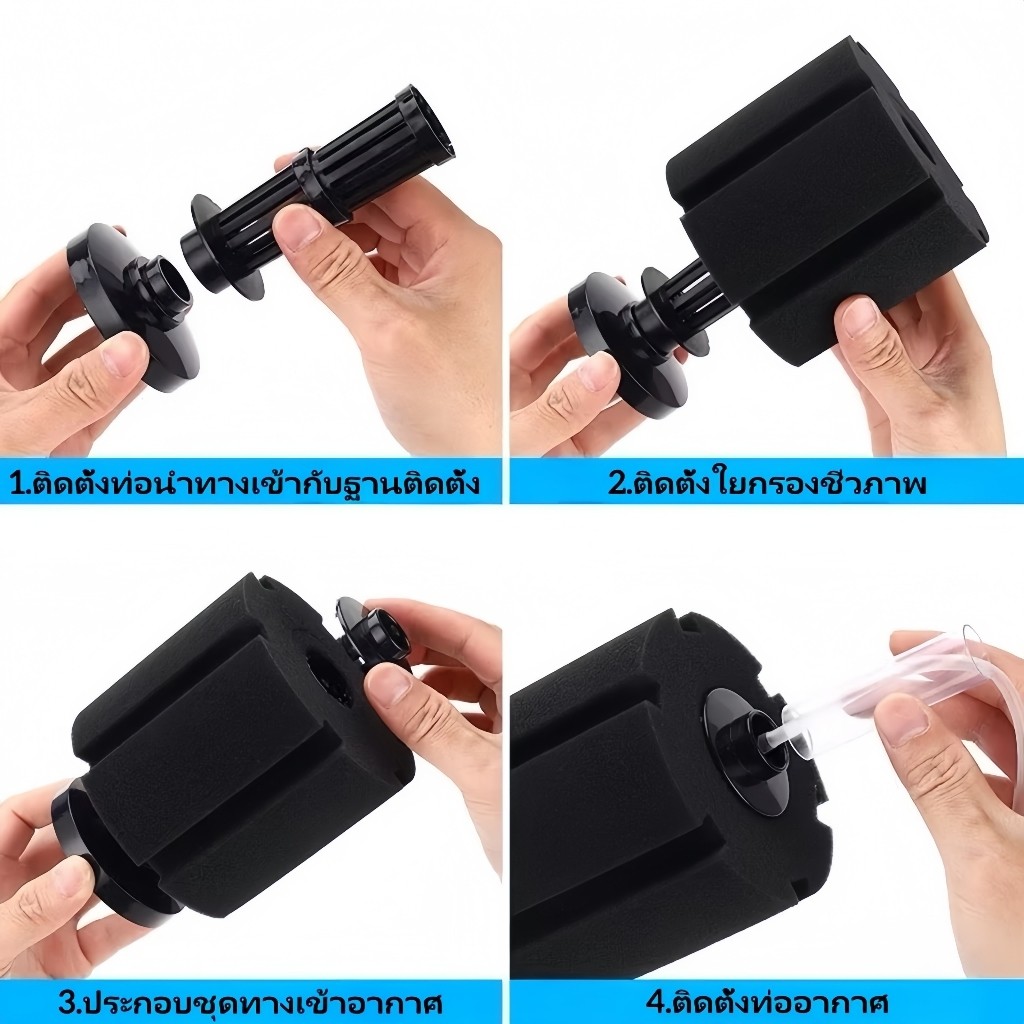 1.ติดตั้งท่อนำทางเข้ากับฐานติดตั้ง

2.ติดตั้งใยกรองชีวภาพ

3.ประกอบชุดทางเข้าอากาศ

4.ติดตั้งท่ออากาศ