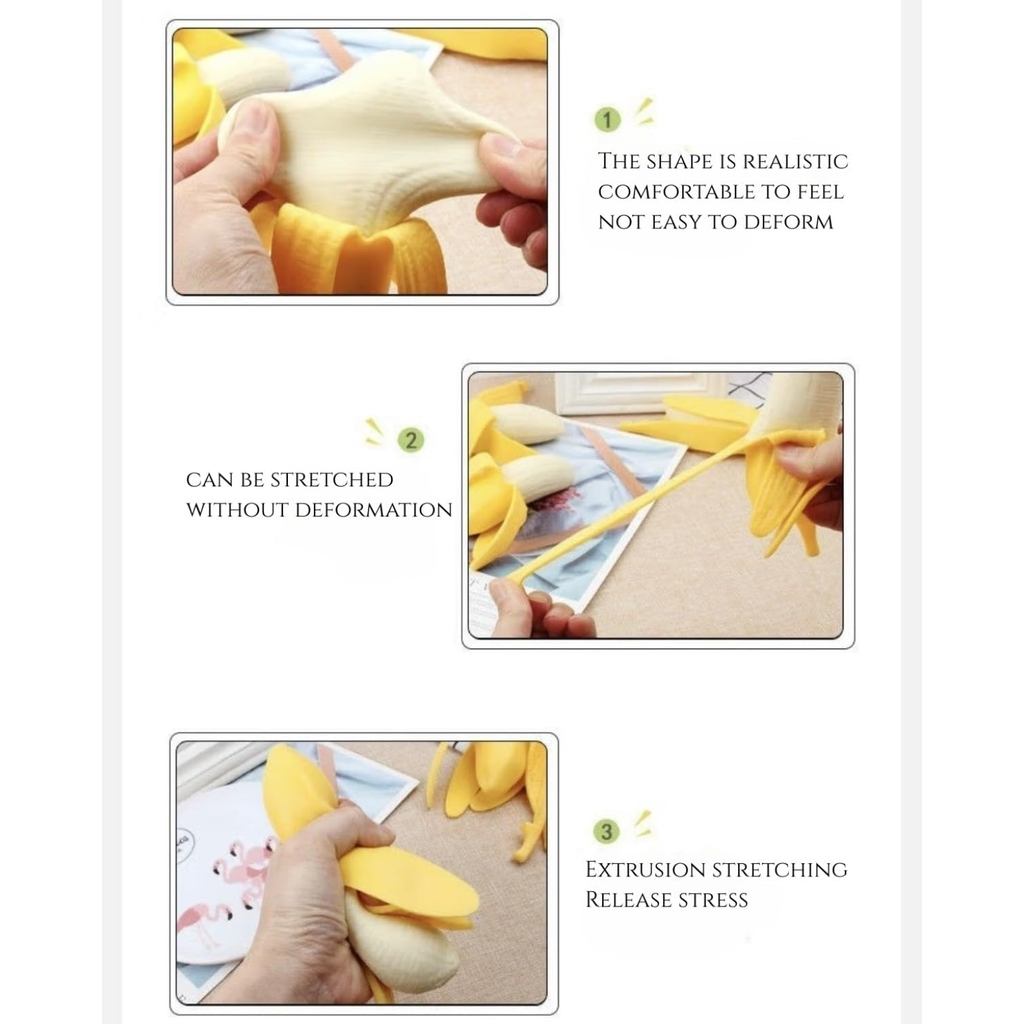 1

THE SHAPE IS REALISTIC
COMFORTABLE TO FEEL
NOT EASY TO DEFORM

2

CAN BE STRETCHED
WITHOUT DEFORMATION

3

EXTRUSION STRETCHING
RELEASE STRESS