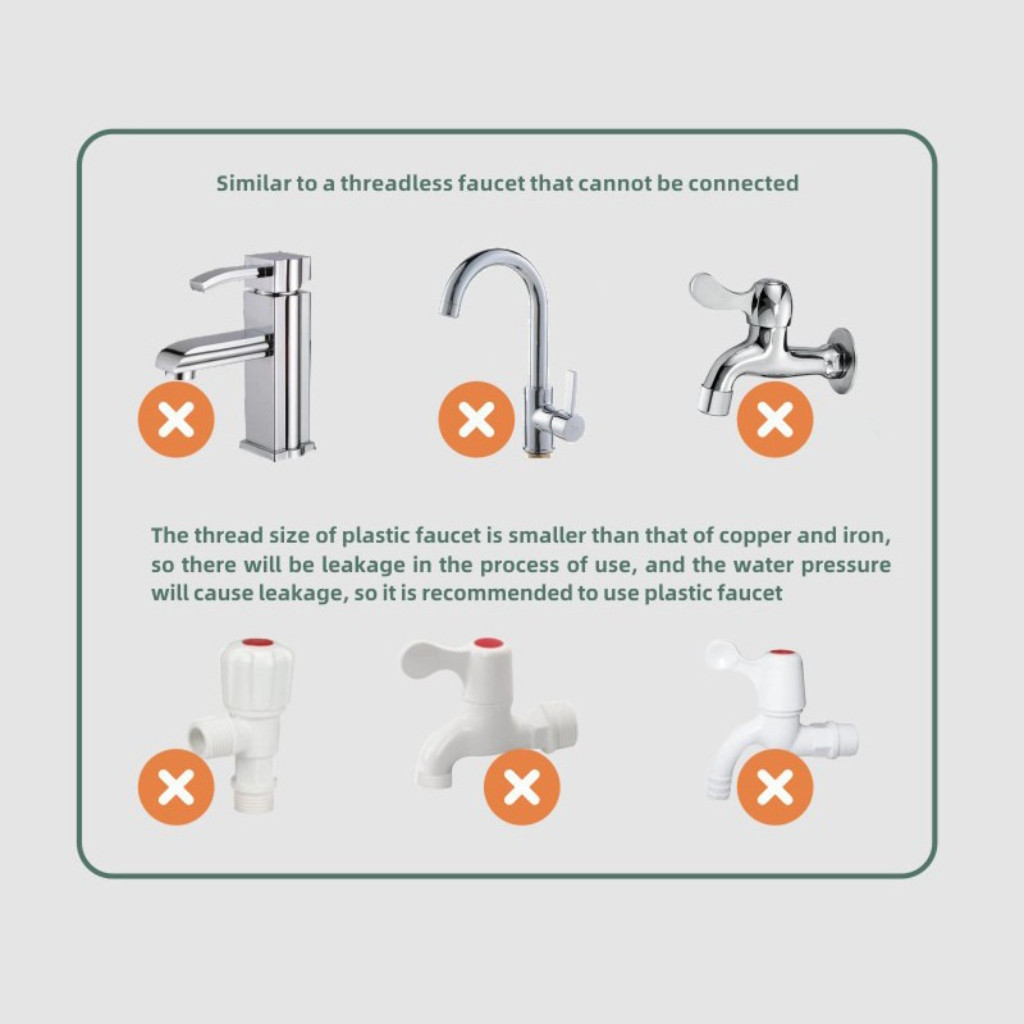 Similar to a threadless faucet that cannot be connected

The thread size of plastic faucet is smaller than that of copper and iron, so there will be leakage in the process of use, and the water pressure will cause leakage, so it is recommended to use plastic faucet