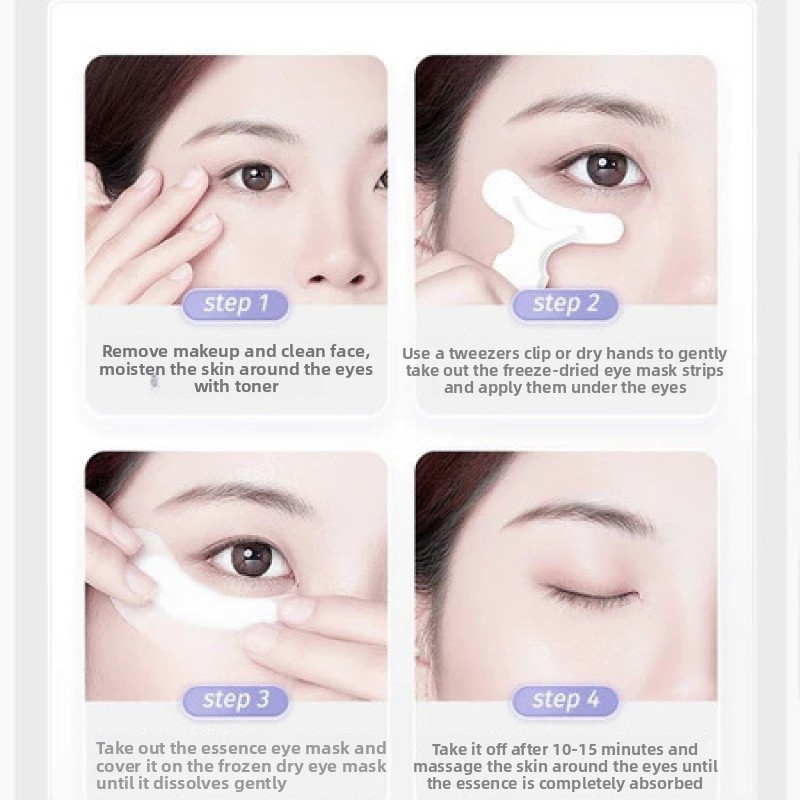 step 1

Remove makeup and clean face, moisten the skin around the eyes with toner

step 2

Use a tweezers clip or dry hands to gently take out the freeze-dried eye mask strips and apply them under the eyes

step 3

Take out the essence eye mask and cover it on the frozen dry eye mask until it dissolves gently

step 4

Take it off after 10-15 minutes and massage the skin around the eyes until the essence is completely absorbed