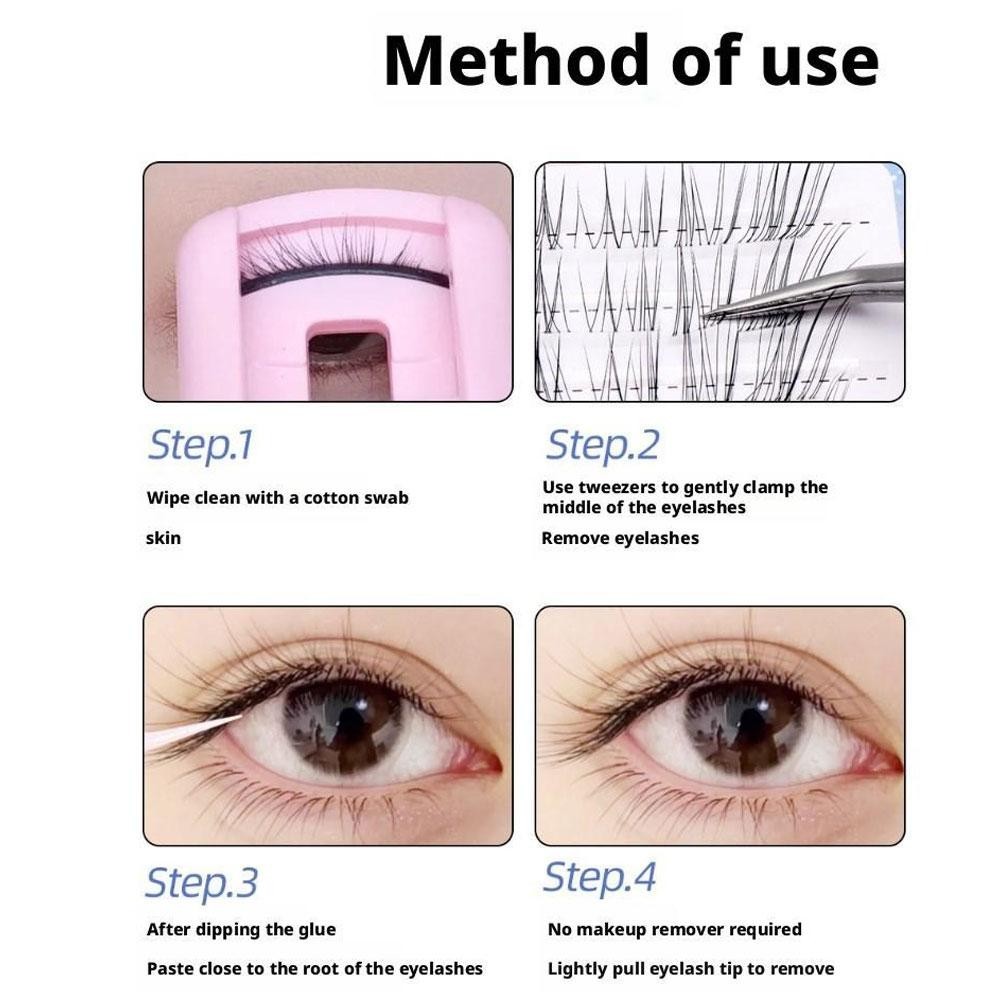 Method of use

Step.1

Wipe clean with a cotton swab

skin

Step.2

Use tweezers to gently clamp the middle of the eyelashes

Remove eyelashes

Step.3

After dipping the glue

Paste close to the root of the eyelashes

Step.4

No makeup remover required

Lightly pull eyelash tip to remove