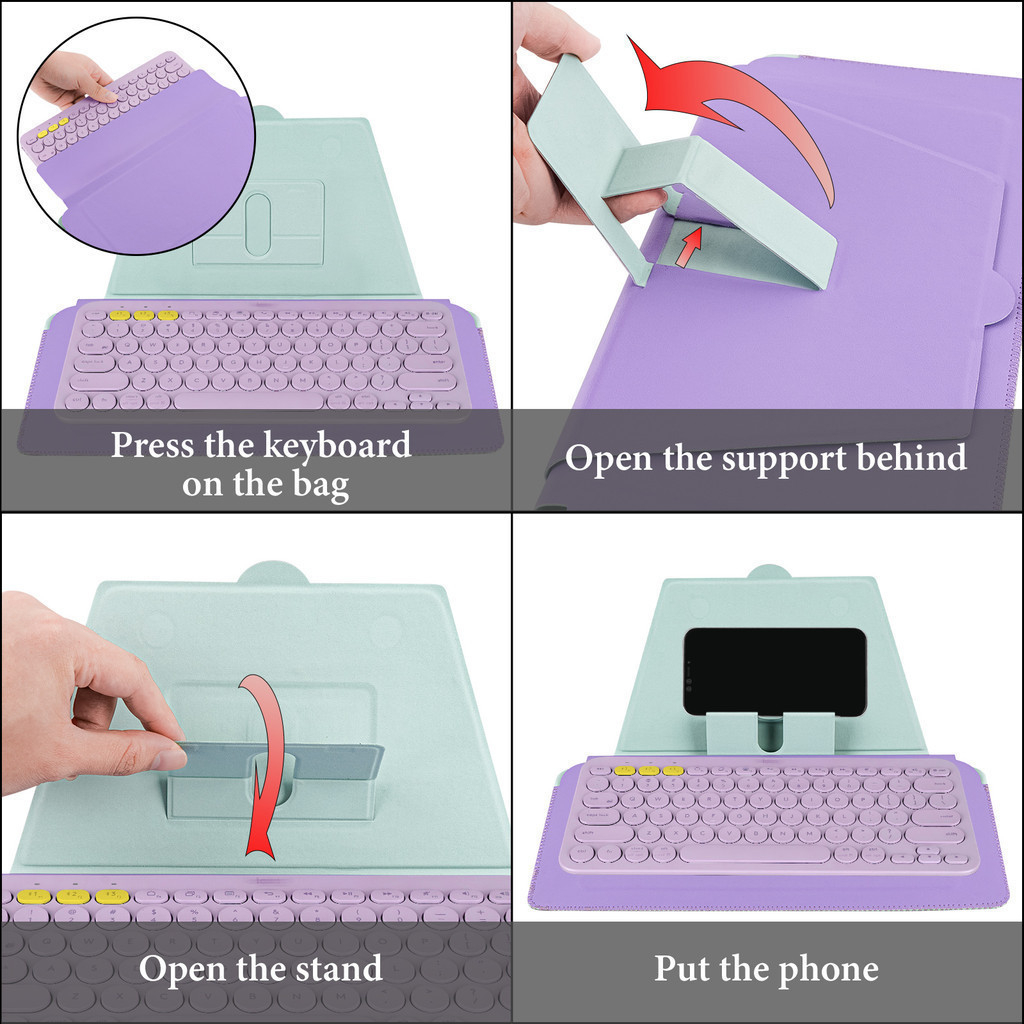 Press the keyboard on the bag

Open the support behind

Open the stand

Put the phone