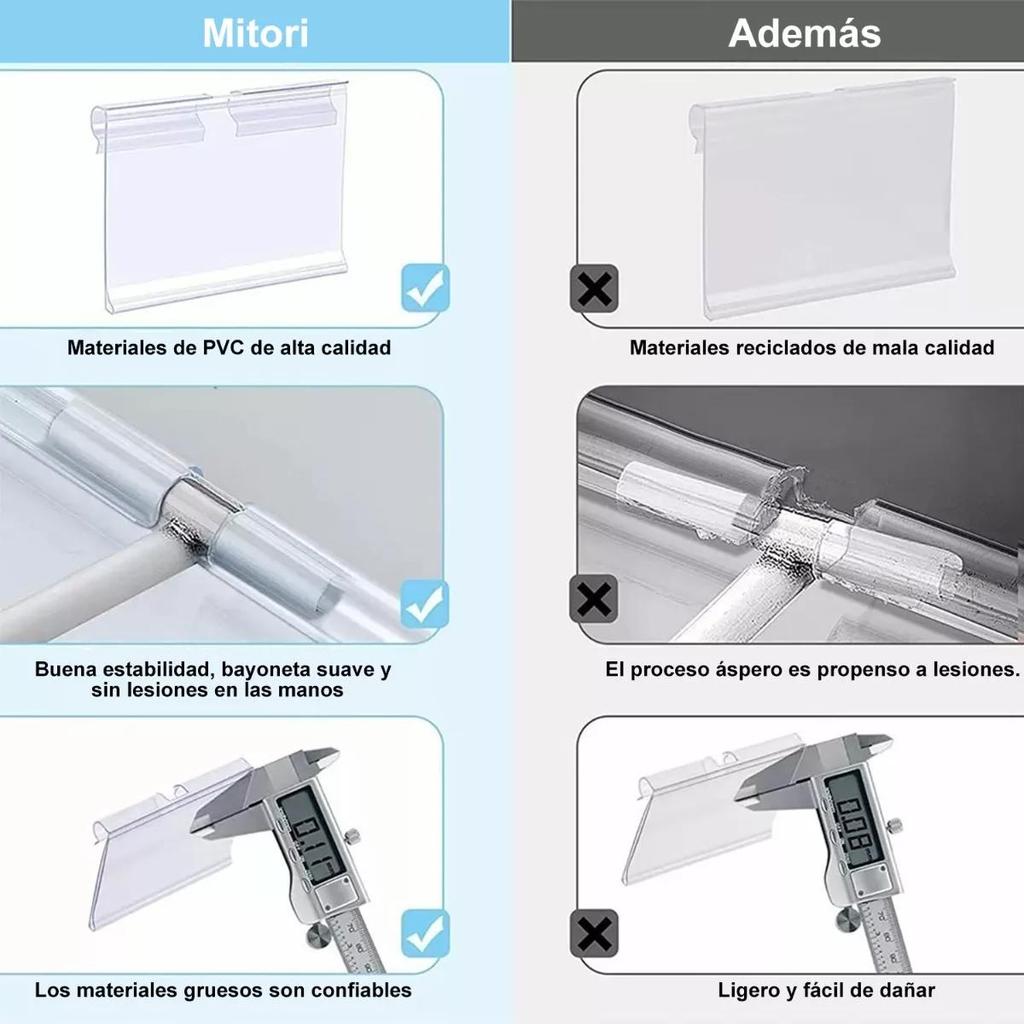 Mitori

Materiales de PVC de alta calidad

Buena estabilidad, bayoneta suave y sin lesiones en las manos

Los materiales gruesos son confiables

Además

Materiales reciclados de mala calidad

El proceso áspero es propenso a lesiones.

Ligero y fácil de dañar