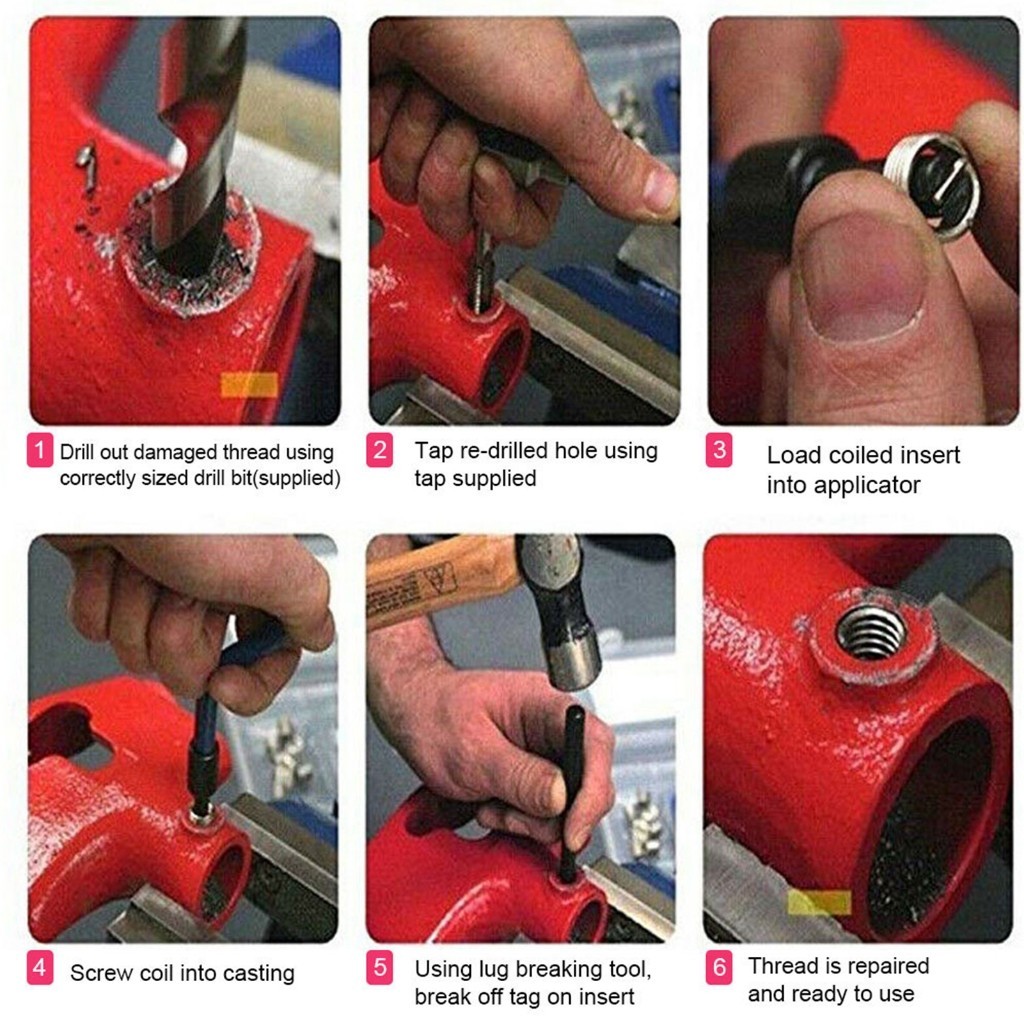 1 Drill out damaged thread using correctly sized drill bit(supplied)

2 Tap re-drilled hole using tap supplied

3 Load coiled insert into applicator

4 Screw coil into casting

5 Using lug breaking tool, break off tag on insert

6 Thread is repaired and ready to use