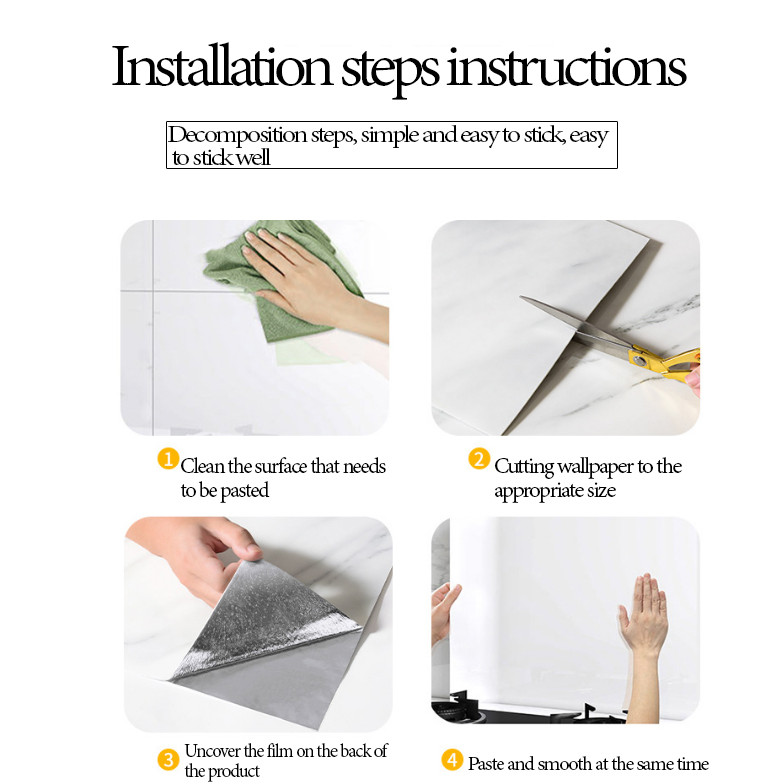 Installation steps instructions

Decomposition steps, simple and easy to stick, easy to stick well

1 Clean the surface that needs to be pasted

2 Cutting wallpaper to the appropriate size

3 Uncover the film on the back of the product

4 Paste and smooth at the same time