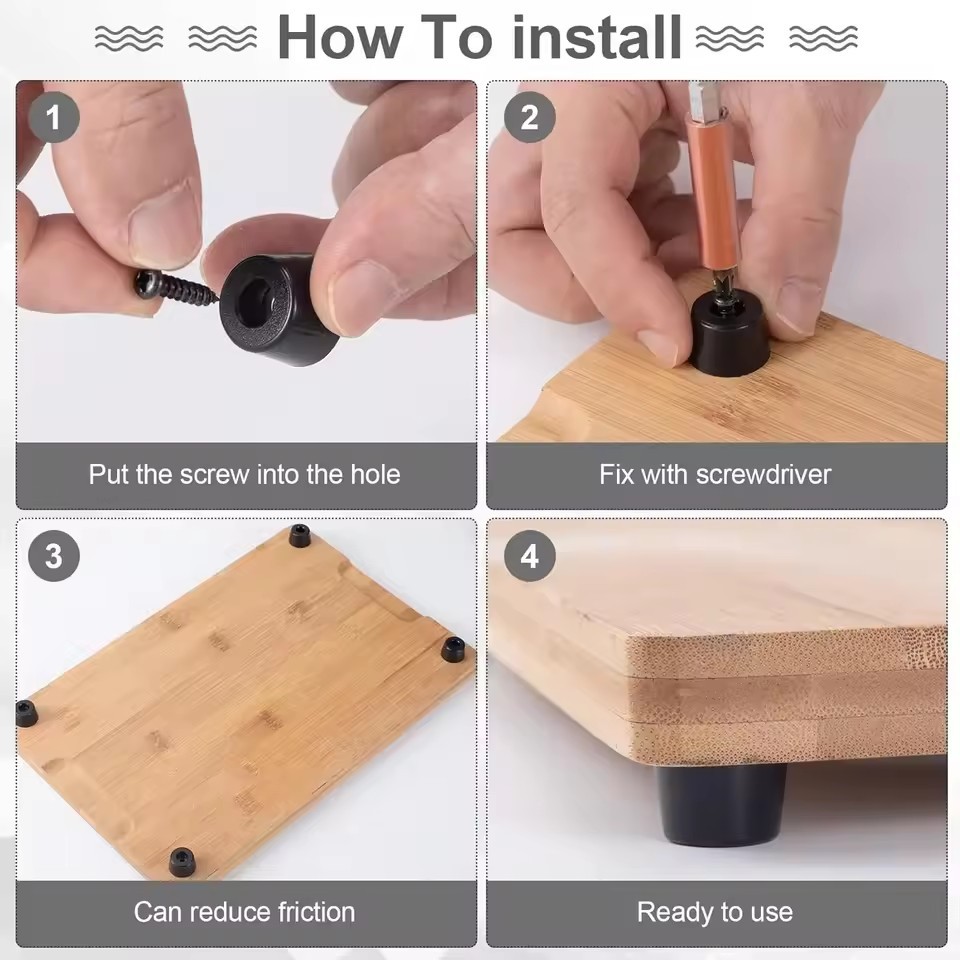 How To install

1

Put the screw into the hole

2

Fix with screwdriver

3

Can reduce friction

4

Ready to use