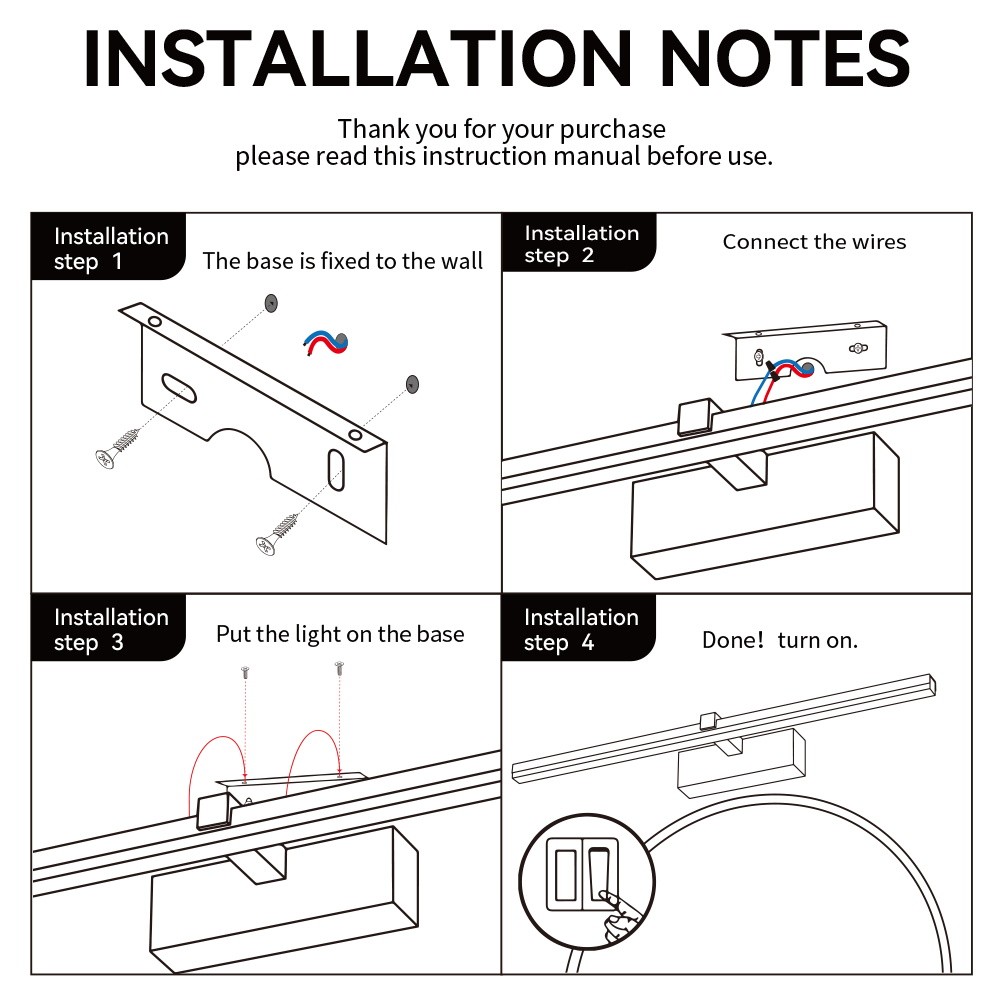 INSTALLATION NOTES

Thank you for your purchase
please read this instruction manual before use.

Installation step 1

The base is fixed to the wall

Installation step 2

Connect the wires

Installation step 3

Put the light on the base

Installation step 4

Done! turn on.