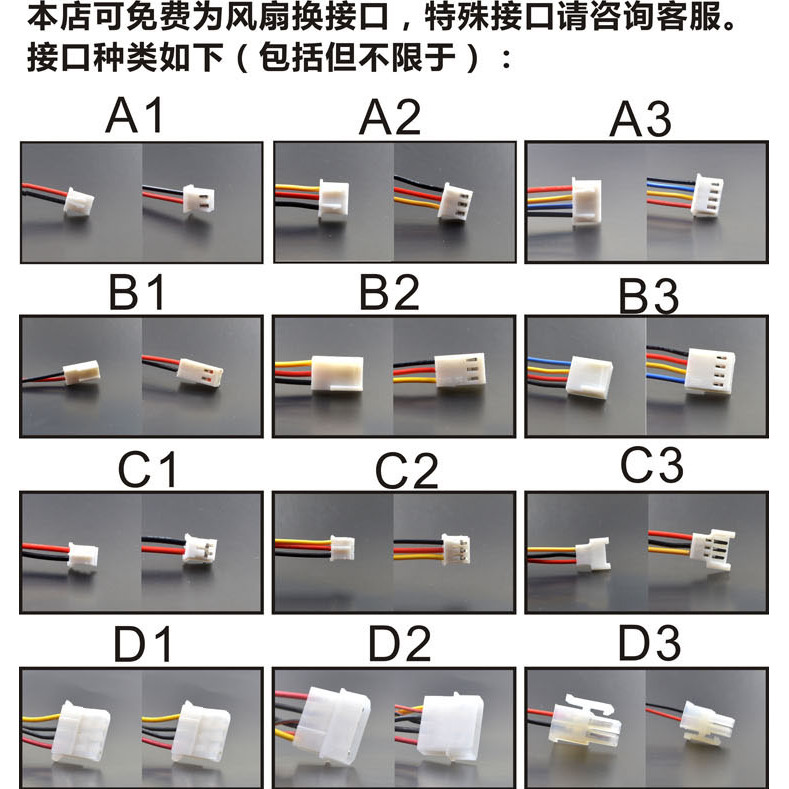 本店可免费为风扇换接口，特殊接口请咨询客服。
接口种类如下（包括但不限于）：

A1

A2

A3

B1

B2

B3

C1

C2

C3

D1

D2

D3