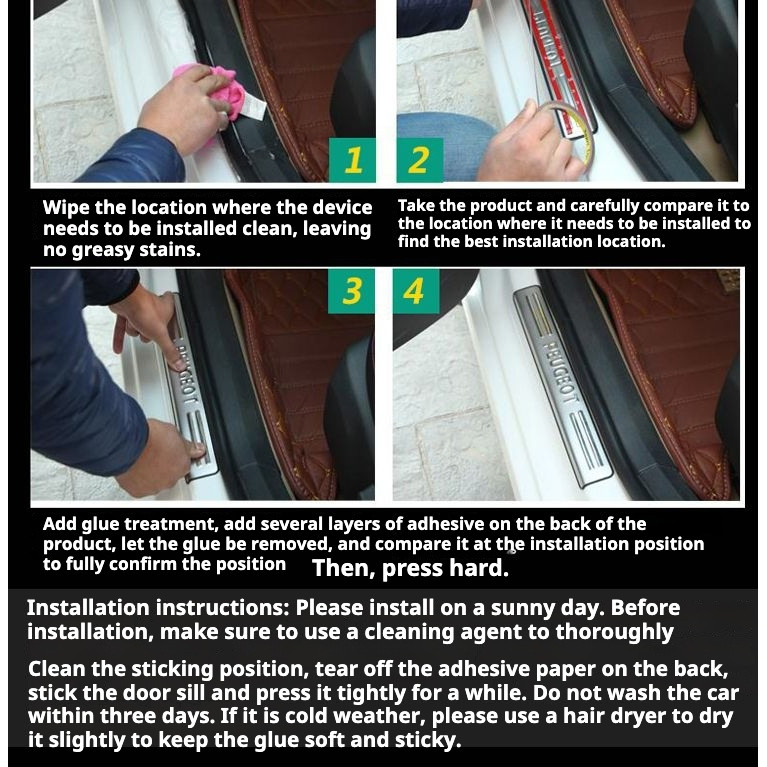 1

2

Wipe the location where the device needs to be installed clean, leaving no greasy stains.

Take the product and carefully compare it to the location where it needs to be installed to find the best installation location.

3

4

PEUGEOT

PEUGEOT

Add glue treatment, add several layers of adhesive on the back of the product, let the glue be removed, and compare it at the installation position to fully confirm the position Then, press hard.

Installation instructions: Please install on a sunny day. Before installation, make sure to use a cleaning agent to thoroughly

Clean the sticking position, tear off the adhesive paper on the back, stick the door sill and press it tightly for a while. Do not wash the car within three days. If it is cold weather, please use a hair dryer to dry it slightly to keep the glue soft and sticky.