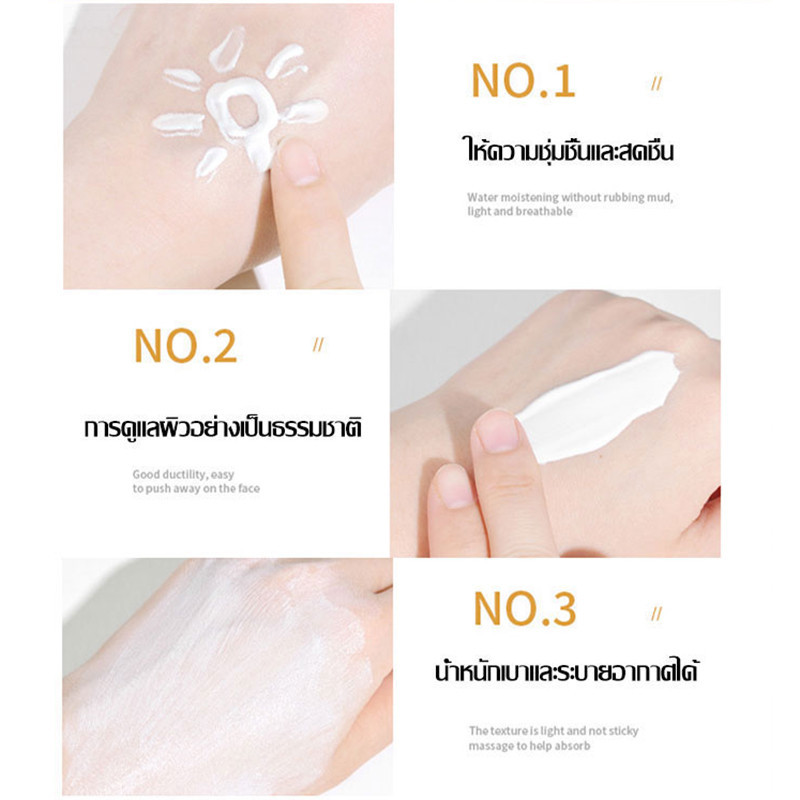 NO.1 //

ให้ความชุ่มชื้นและสดชื่น

Water moistening without rubbing mud, light and breathable

NO.2 //

การดูแลผิวอย่างเป็นธรรมชาติ

Good ductility, easy to push away on the face

NO.3 //

น้ำหนักเบาและระบายอากาศได้

The texture is light and not sticky massage to help absorb